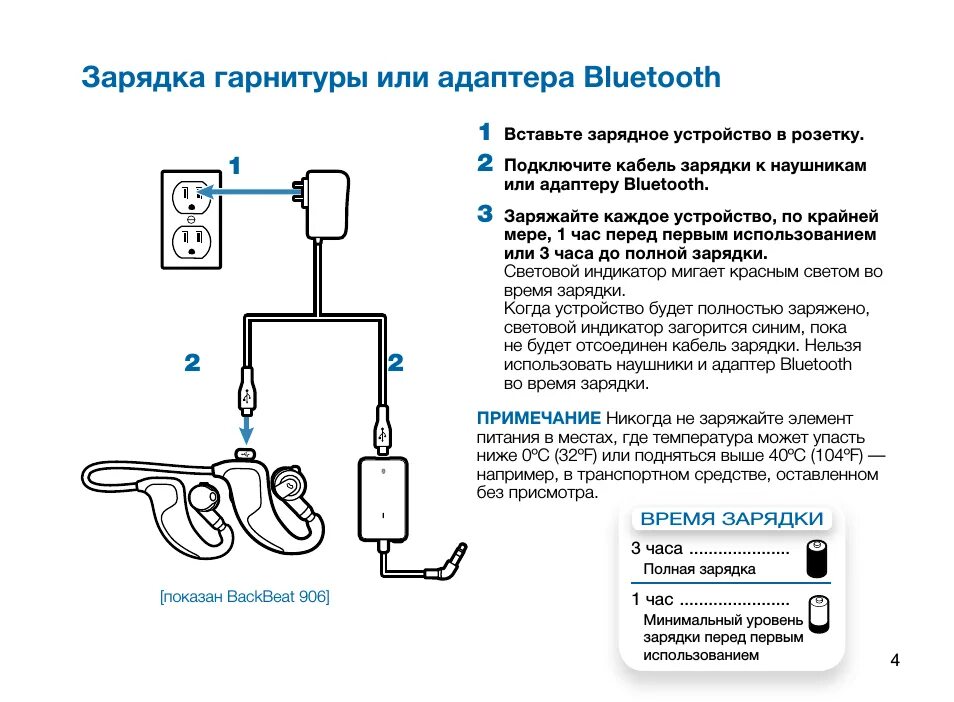 Зарядка гарнитуры или адаптера Bluetooth

1

2

2

[показан BackBeat 906]

1 Вставьте зарядное устройство в розетку.

2 Подключите кабель зарядки к наушникам или адаптеру Bluetooth.

3 Заряжайте каждое устройство, по крайней мере, 1 час перед первым использованием или 3 часа до полной зарядки.
Световой индикатор мигает красным светом во время зарядки.
Когда устройство будет полностью заряжено, световой индикатор загорится синим, пока не будет отсоединен кабель зарядки. Нельзя использовать наушники и адаптер Bluetooth во время зарядки.

ПРИМЕЧАНИЕ Никогда не заряжайте элемент питания в местах, где температура может упасть ниже 0ºC (32ºF) или подняться выше 40ºC (104ºF) — например, в транспортном средстве, оставленном без присмотра.

ВРЕМЯ ЗАРЯДКИ

3 часа ....................
Полная зарядка

1 час ......................
Минимальный уровень зарядки перед первым использованием

4