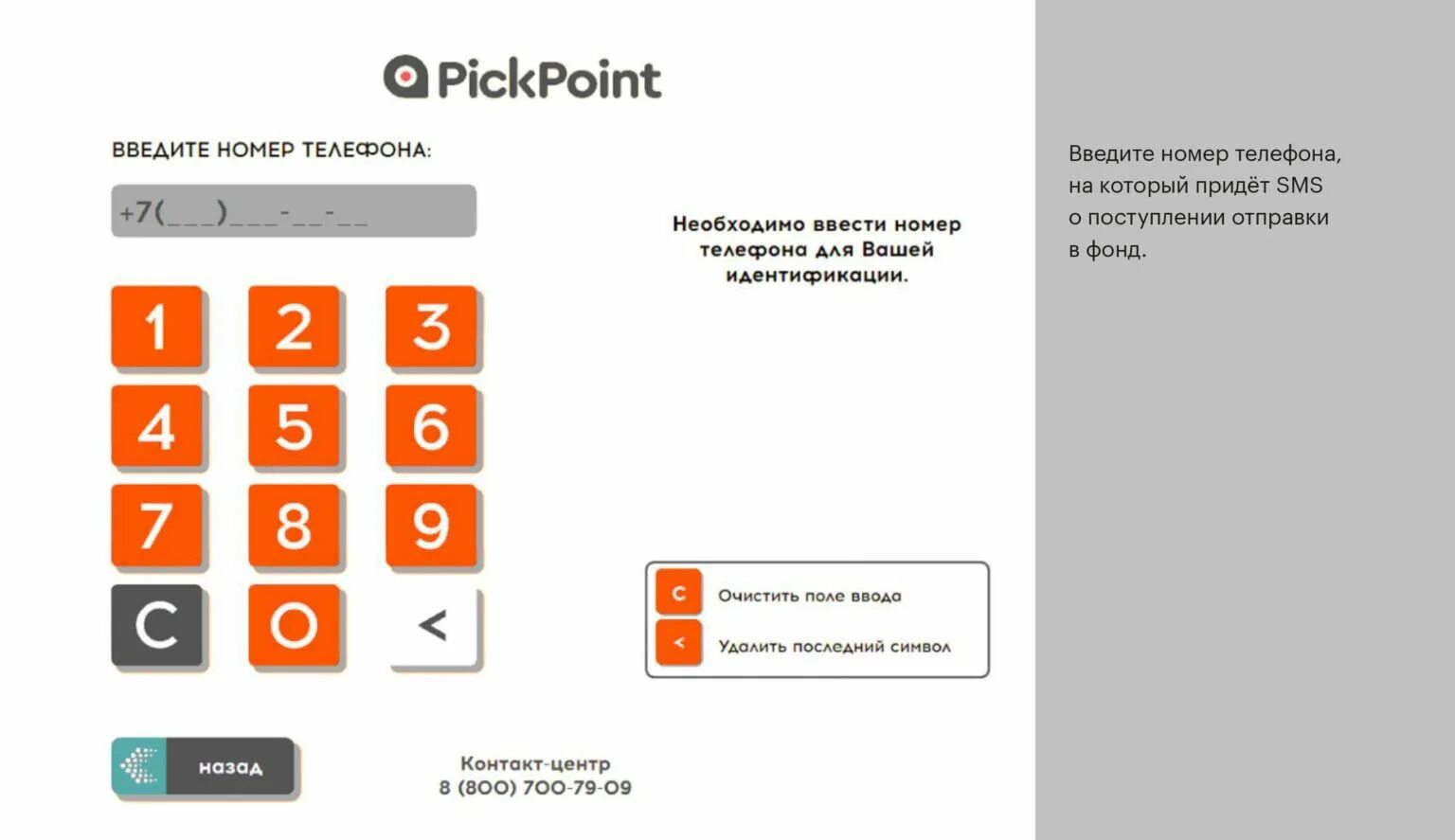 PickPoint

ВВЕДИТЕ НОМЕР ТЕЛЕФОНА:

+7(___)___-__-__

Необходимо ввести номер телефона для Вашей идентификации.

1 2 3
4 5 6
7 8 9
C 0 <

C Очистить поле ввода
< Удалить последний символ

назад

Контакт-центр
8 (800) 700-79-09

Введите номер телефона, на который придёт SMS о поступлении отправки в фонд.