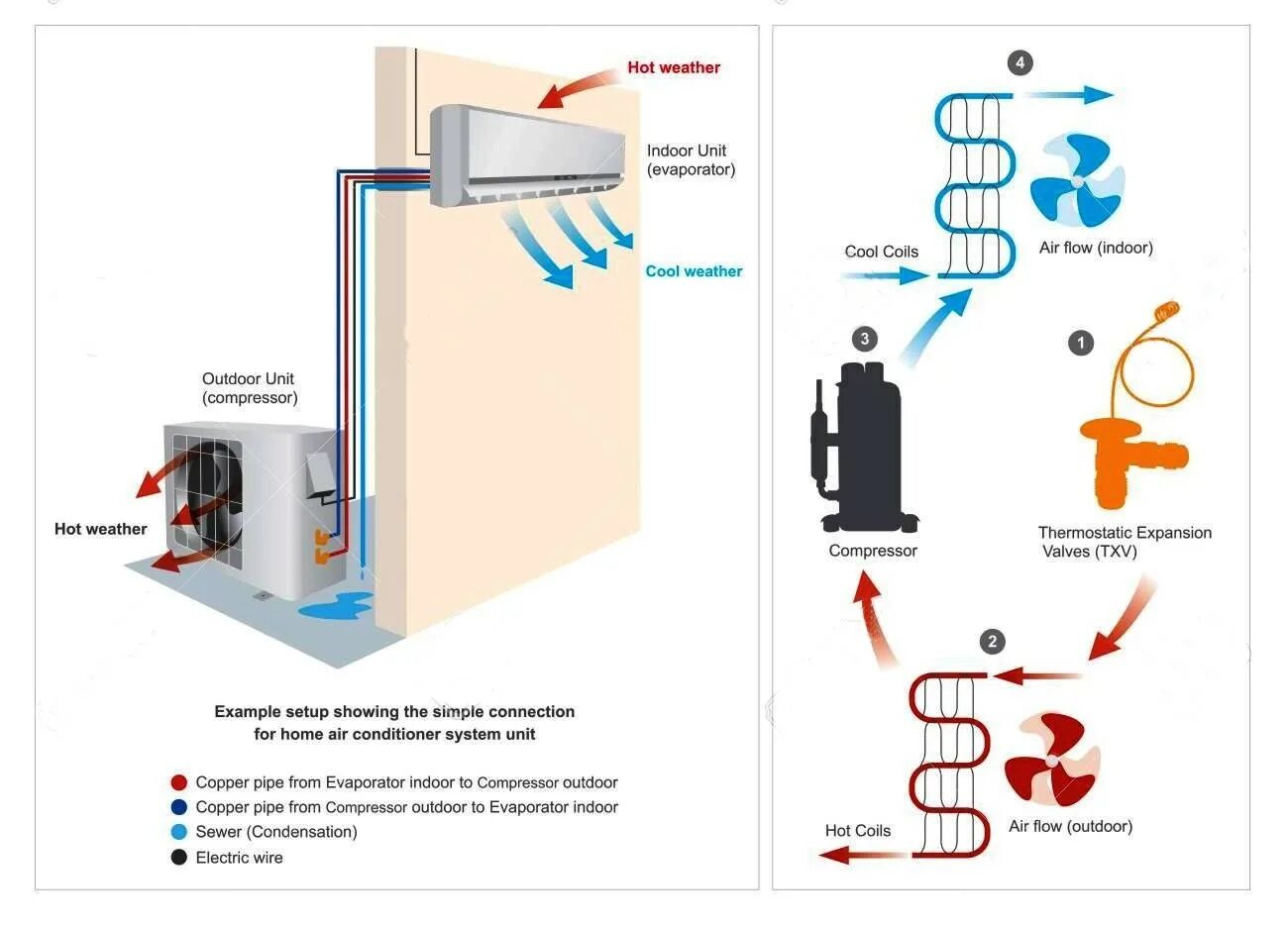 Hot weather

Indoor Unit (evaporator)

Cool weather

Outdoor Unit (compressor)

Hot weather

Example setup showing the simple connection for home air conditioner system unit

Copper pipe from Evaporator indoor to Compressor outdoor
Copper pipe from Compressor outdoor to Evaporator indoor
Sewer (Condensation)
Electric wire

4

Cool Coils

Air flow (indoor)

3

1

Compressor

Thermostatic Expansion Valves (TXV)

2

Hot Coils

Air flow (outdoor)