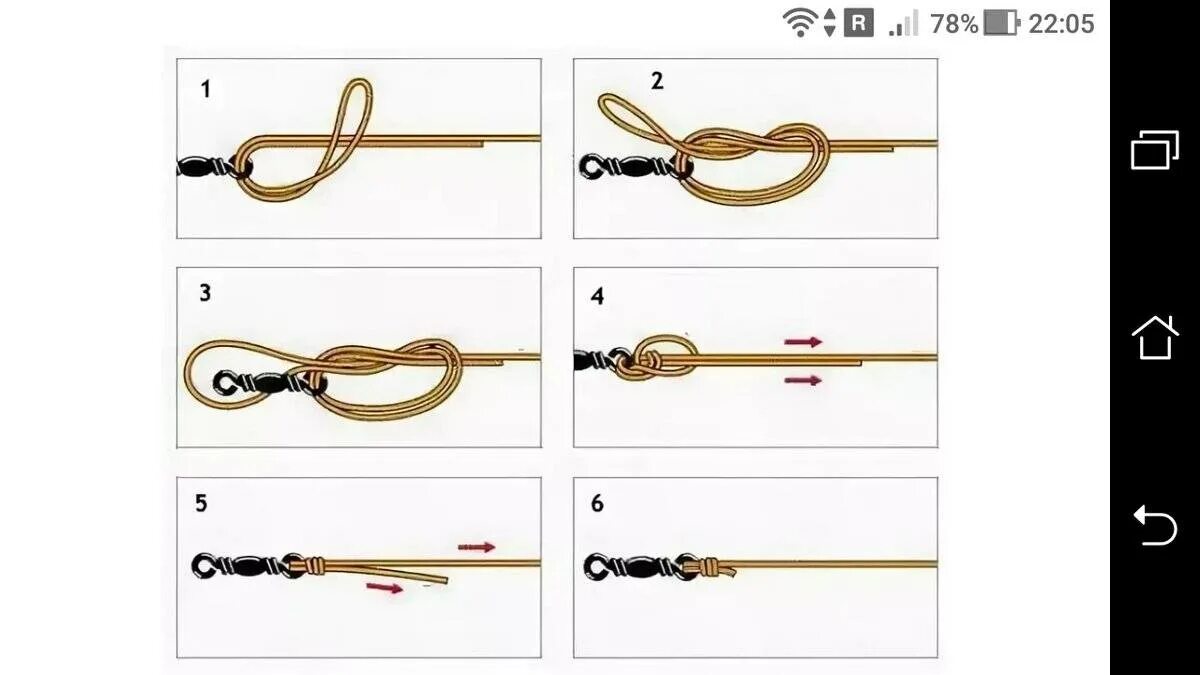 R 78% 22:05

1

2

3

4

5

6