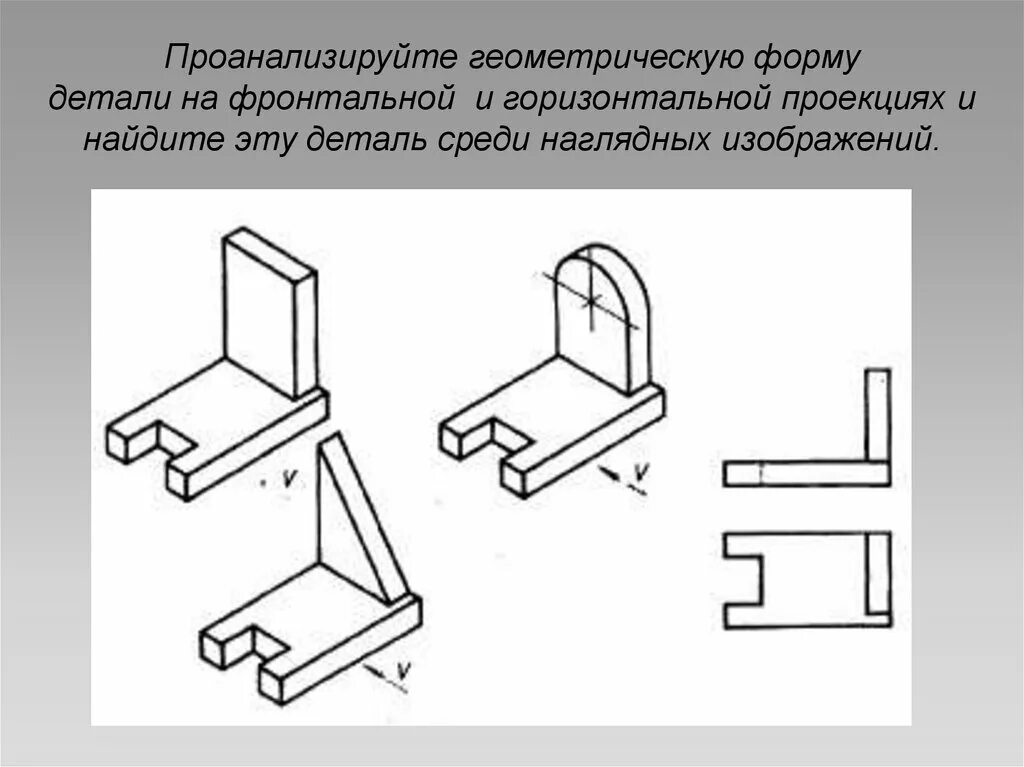 Проанализируйте геометрическую форму детали на фронтальной и горизонтальной проекциях и найдите эту деталь среди наглядных изображений.

V

V

V