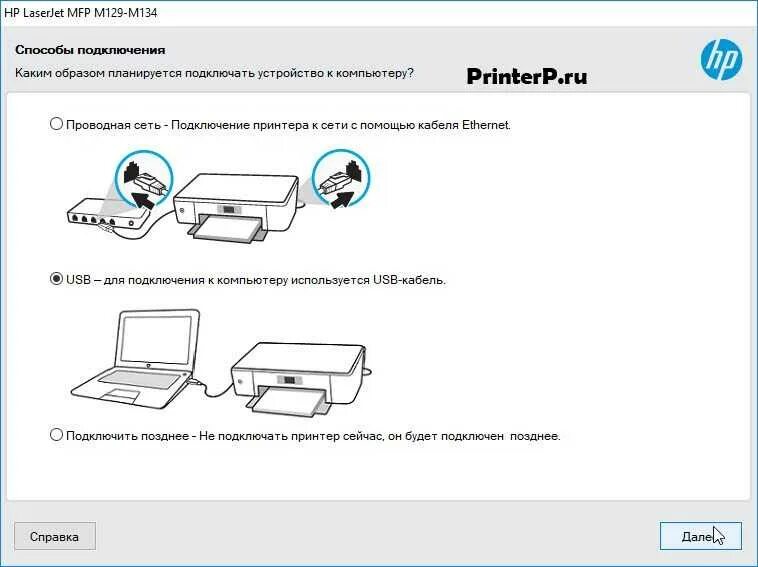 HP LaserJet MFP M129-M134

Способы подключения

Каким образом планируется подключать устройство к компьютеру?

PrinterP.ru

hp

Проводная сеть - Подключение принтера к сети с помощью кабеля Ethernet.

USB – для подключения к компьютеру используется USB-кабель.

Подключить позднее - Не подключать принтер сейчас, он будет подключен позднее.

Справка

Далее