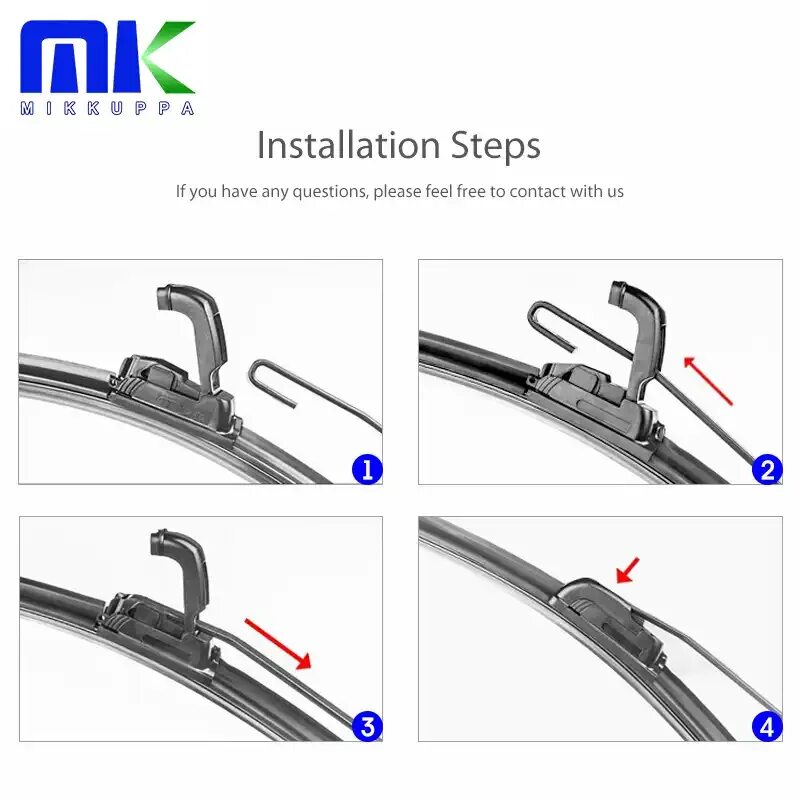 MK
MIKKUPPA

Installation Steps

If you have any questions, please feel free to contact with us

1

2

3

4