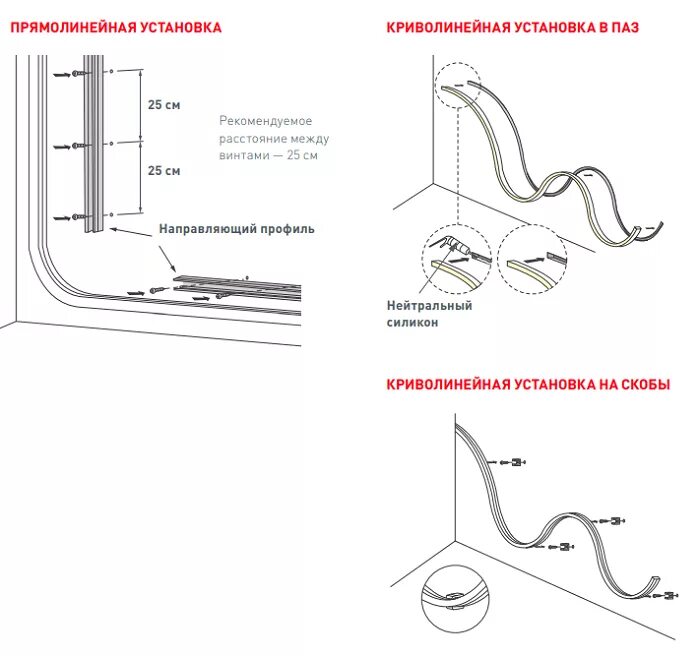 ПРЯМОЛИНЕЙНАЯ УСТАНОВКА

25 см

25 см

Рекомендуемое расстояние между винтами — 25 см

Направляющий профиль

КРИВОЛИНЕЙНАЯ УСТАНОВКА В ПАЗ

Нейтральный силикон

КРИВОЛИНЕЙНАЯ УСТАНОВКА НА СКОБЫ