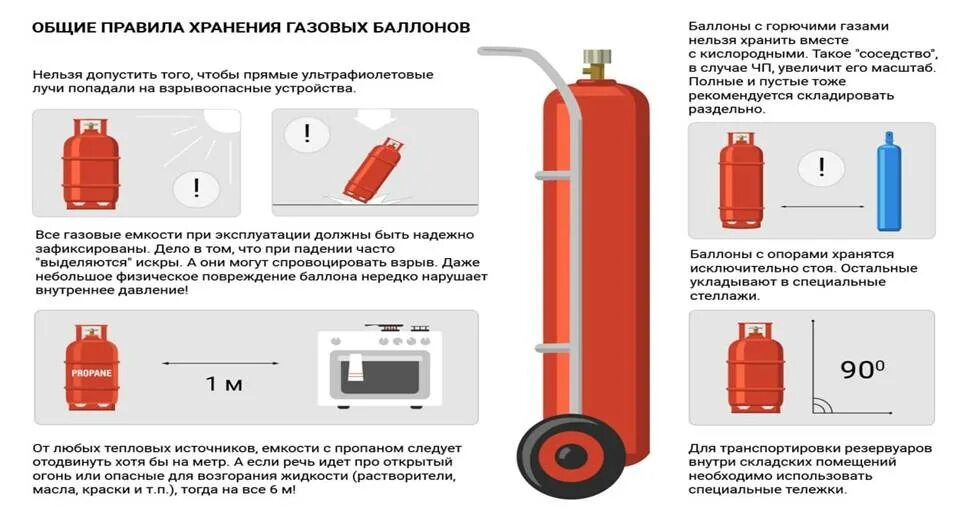 ОБЩИЕ ПРАВИЛА ХРАНЕНИЯ ГАЗОВЫХ БАЛЛОНОВ

Нельзя допустить того, чтобы прямые ультрафиолетовые лучи попадали на взрывоопасные устройства.

!

!

Все газовые емкости при эксплуатации должны быть надежно зафиксированы. Дело в том, что при падении часто "выделяются" искры. А они могут спровоцировать взрыв. Даже небольшое физическое повреждение баллона нередко нарушает внутреннее давление!

PROPANE

1 м

От любых тепловых источников, емкости с пропаном следует отодвинуть хотя бы на метр. А если речь идет про открытый огонь или опасные для возгорания жидкости (растворители, масла, краски и т.п.), тогда на все 6 м!

Баллоны с горючими газами нельзя хранить вместе с кислородными. Такое "соседство", в случае ЧП, увеличит его масштаб. Полные и пустые тоже рекомендуется складировать раздельно.

!

Баллоны с опорами хранятся исключительно стоя. Остальные укладывают в специальные стеллажи.

$90^0$

Для транспортировки резервуаров внутри складских помещений необходимо использовать специальные тележки.