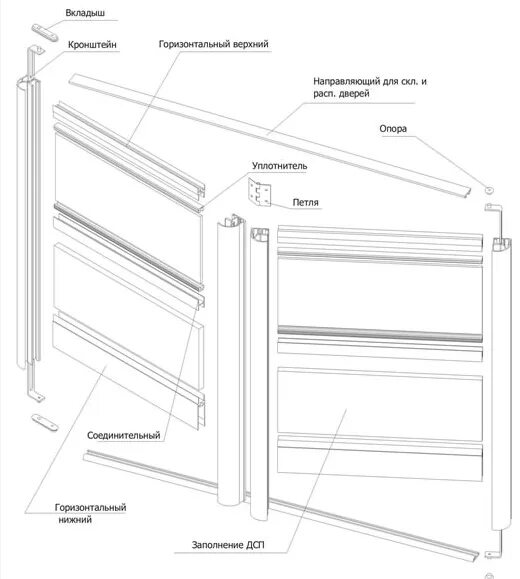 Вкладыш

Кронштейн

Горизонтальный верхний

Направляющий для скл. и расп. дверей

Опора

Уплотнитель

Петля

Соединительный

Горизонтальный нижний

Заполнение ДСП