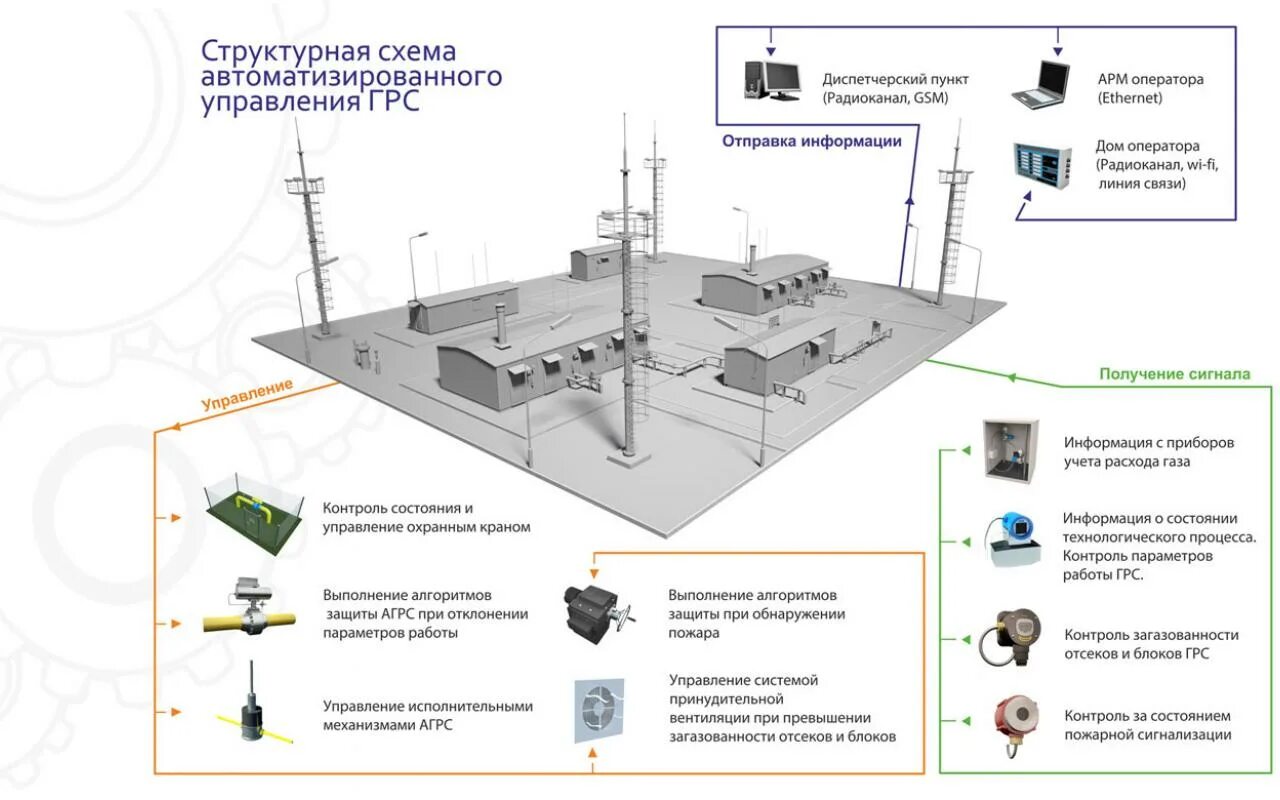 Структурная схема автоматизированного управления ГРС

Диспетчерский пункт (Радиоканал, GSM)

АРМ оператора (Ethernet)

Дом оператора (Радиоканал, wi-fi, линия связи)

Отправка информации

Управление

Получение сигнала

Контроль состояния и управление охранным краном

Выполнение алгоритмов защиты АГРС при отклонении параметров работы

Управление исполнительными механизмами АГРС

Выполнение алгоритмов защиты при обнаружении пожара

Управление системой принудительной вентиляции при превышении загазованности отсеков и блоков

Информация с приборов учета расхода газа

Информация о состоянии технологического процесса. Контроль параметров работы ГРС.

Контроль загазованности отсеков и блоков ГРС

Контроль за состоянием пожарной сигнализации