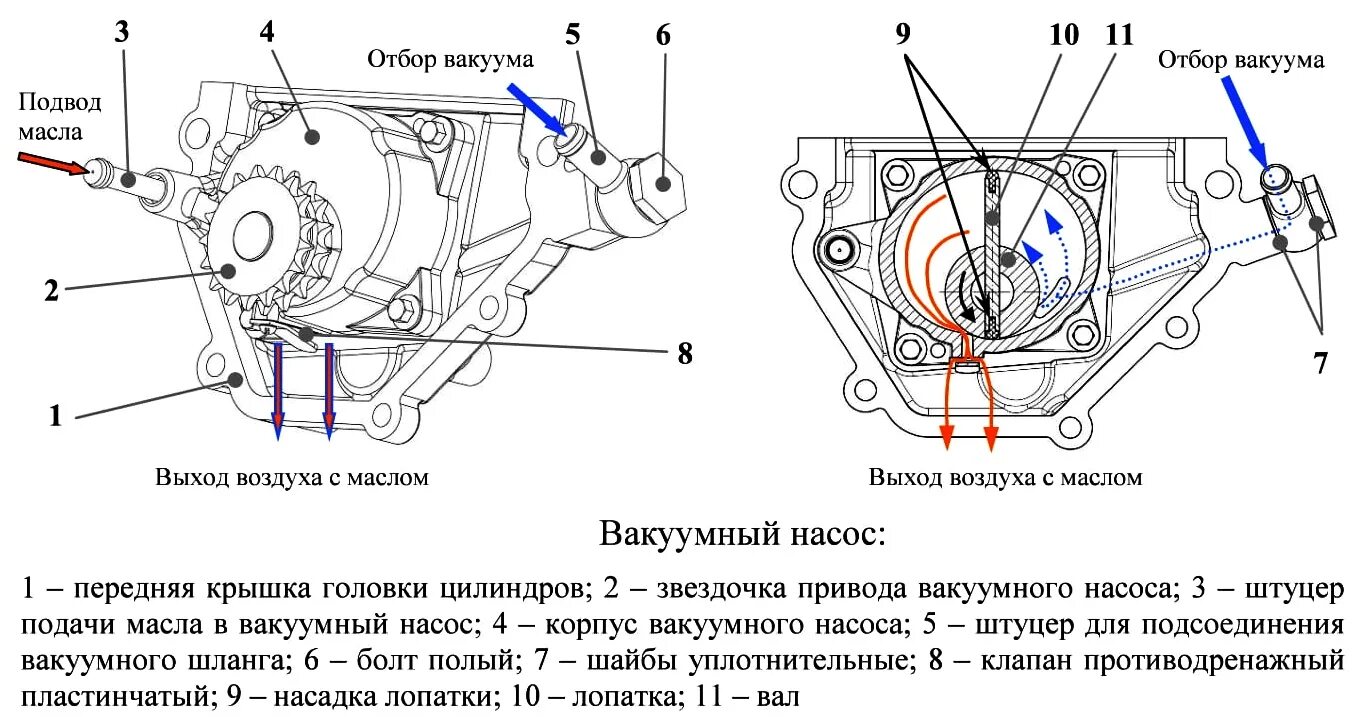 3

4

Отбор вакуума

5

6

Подвод масла

2

8

1

Выход воздуха с маслом

9

10

11

Отбор вакуума

7

Выход воздуха с маслом

Вакуумный насос:

1 – передняя крышка головки цилиндров; 2 – звездочка привода вакуумного насоса; 3 – штуцер подачи масла в вакуумный насос; 4 – корпус вакуумного насоса; 5 – штуцер для подсоединения вакуумного шланга; 6 – болт полый; 7 – шайбы уплотнительные; 8 – клапан противодренажный пластинчатый; 9 – насадка лопатки; 10 – лопатка; 11 – вал