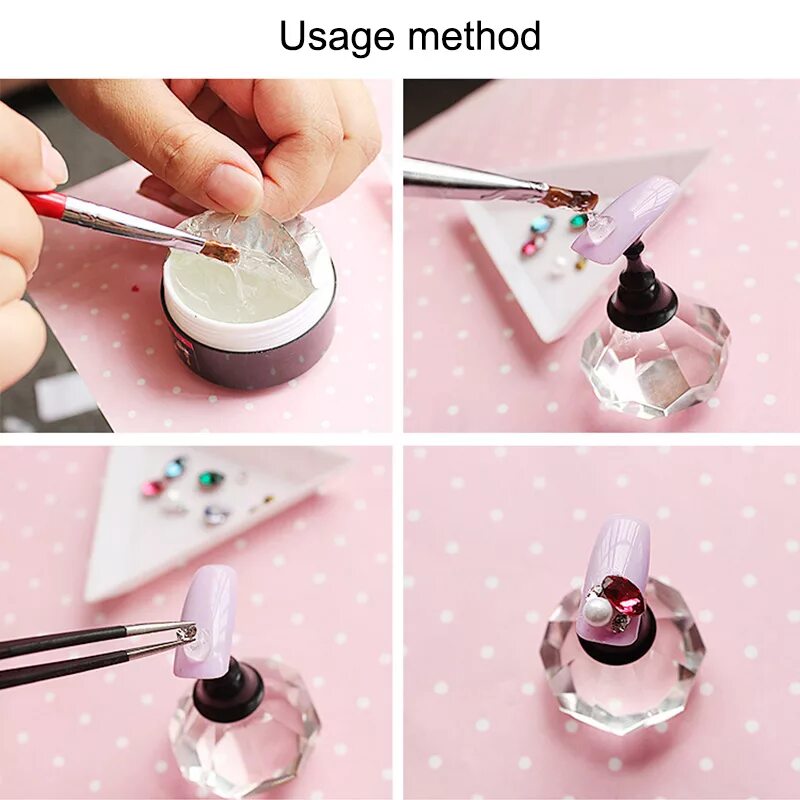 Usage method