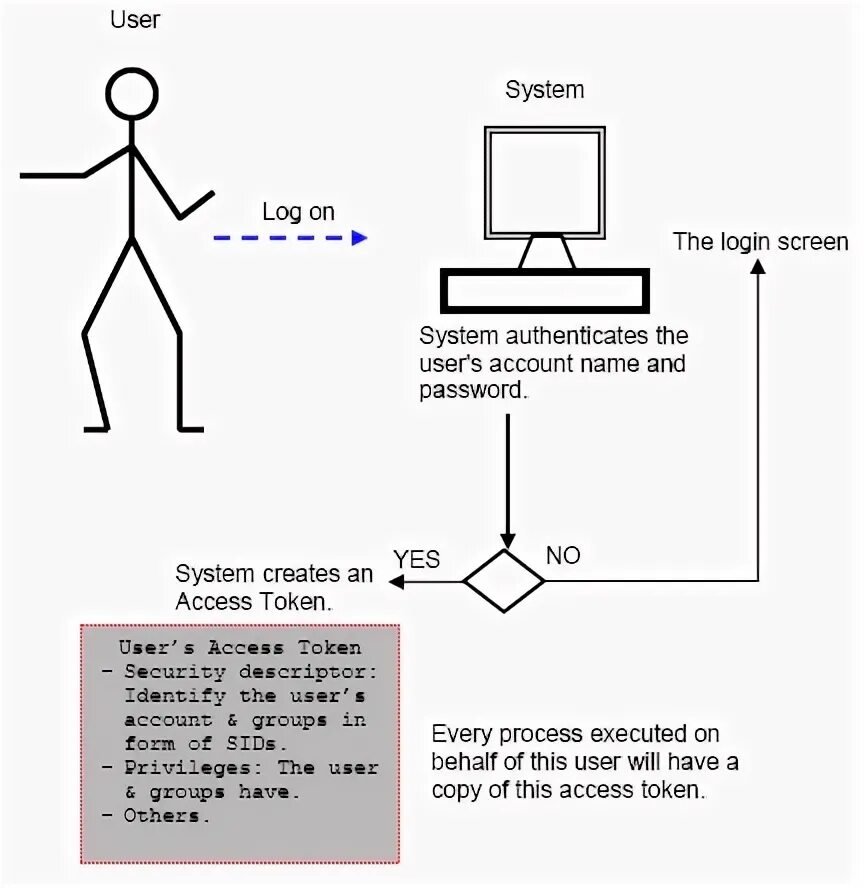 User

System

Log on

The login screen

System authenticates the user's account name and password.

YES

NO

System creates an Access Token.

User's Access Token
- Security descriptor: Identify the user's account & groups in form of SIDs.
- Privileges: The user & groups have.
- Others.

Every process executed on behalf of this user will have a copy of this access token.