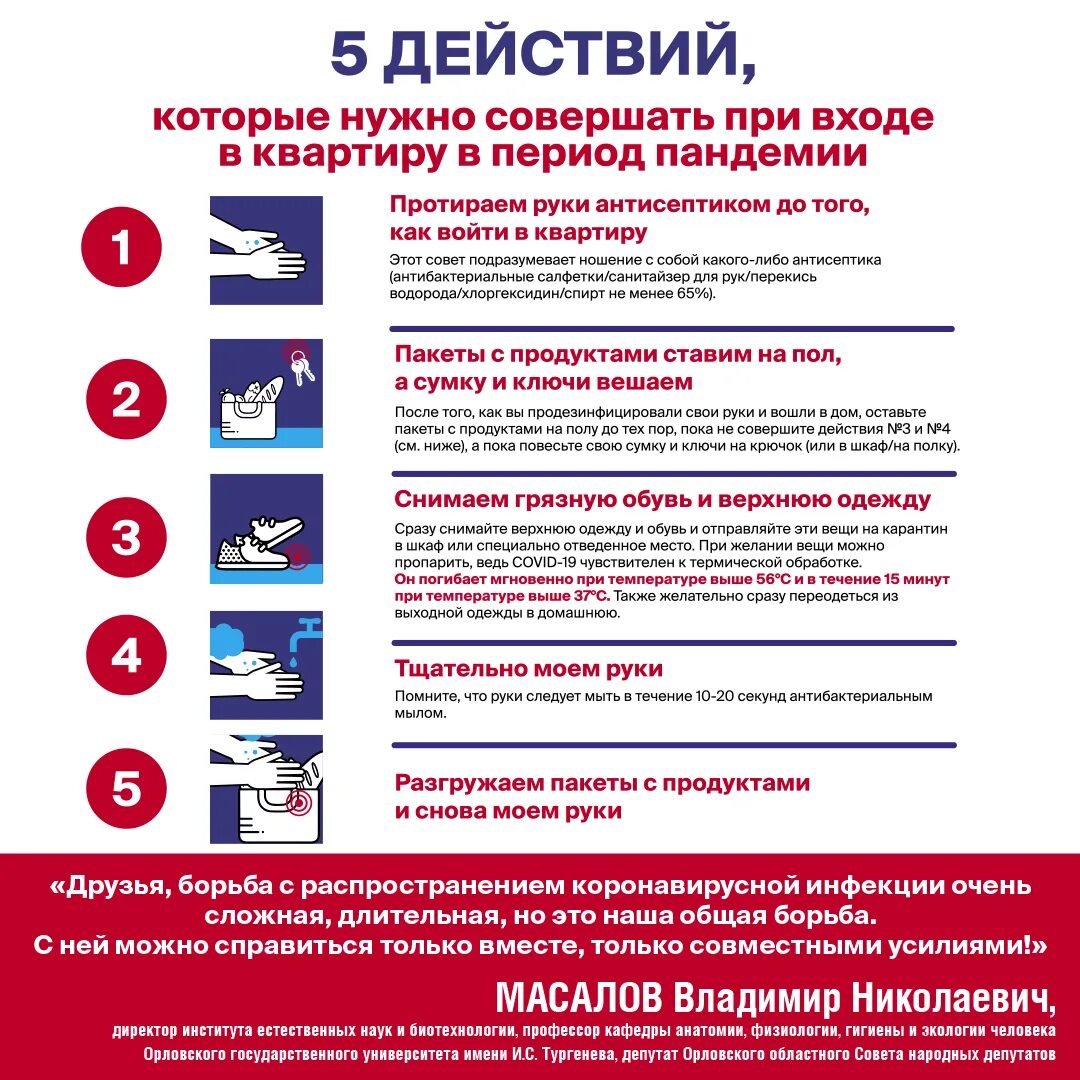 5 ДЕЙСТВИЙ,

которые нужно совершать при входе в квартиру в период пандемии

1

Протираем руки антисептиком до того, как войти в квартиру

Этот совет подразумевает ношение с собой какого-либо антисептика (антибактериальные салфетки/санитайзер для рук/перекись водорода/хлоргексидин/спирт не менее 65%).

2

Пакеты с продуктами ставим на пол, а сумку и ключи вешаем

После того, как вы продезинфицировали свои руки и вошли в дом, оставьте пакеты с продуктами на полу до тех пор, пока не совершите действия №3 и №4 (см. ниже), а пока повесьте свою сумку и ключи на крючок (или в шкаф/на полку).

3

Снимаем грязную обувь и верхнюю одежду

Сразу снимайте верхнюю одежду и обувь и отправляйте эти вещи на карантин в шкаф или специально отведенное место. При желании вещи можно пропарить, ведь COVID-19 чувствителен к термической обработке. Он погибает мгновенно при температуре выше 56°С и в течение 15 минут при температуре выше 37°С. Также желательно сразу переодеться из выходной одежды в домашнюю.

4

Тщательно моем руки

Помните, что руки следует мыть в течение 10-20 секунд антибактериальным мылом.

5

Разгружаем пакеты с продуктами и снова моем руки

«Друзья, борьба с распространением коронавирусной инфекции очень сложная, длительная, но это наша общая борьба. С ней можно справиться только вместе, только совместными усилиями!»

МАСАЛОВ Владимир Николаевич,

директор института естественных наук и биотехнологии, профессор кафедры анатомии, физиологии, гигиены и экологии человека Орловского государственного университета имени И.С. Тургенева, депутат Орловского областного Совета народных депутатов