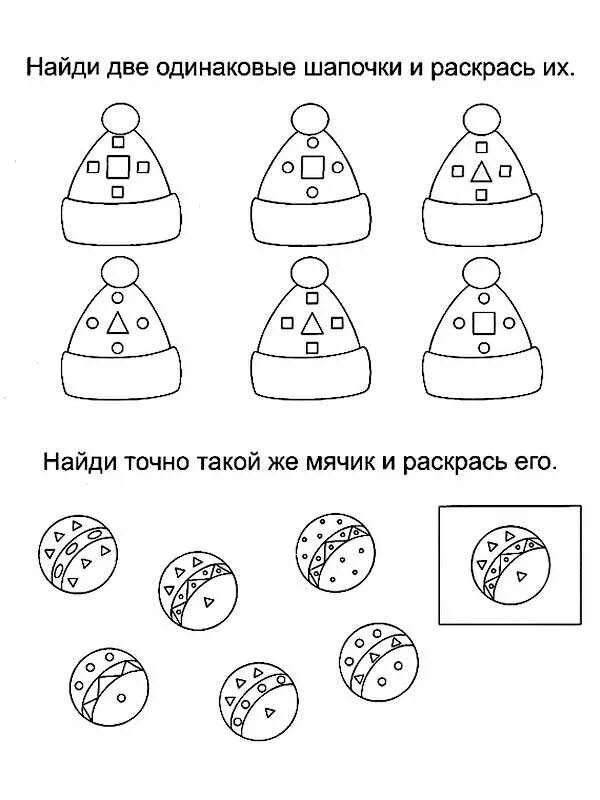 Найди две одинаковые шапочки и раскрась их.

Найди точно такой же мячик и раскрась его.