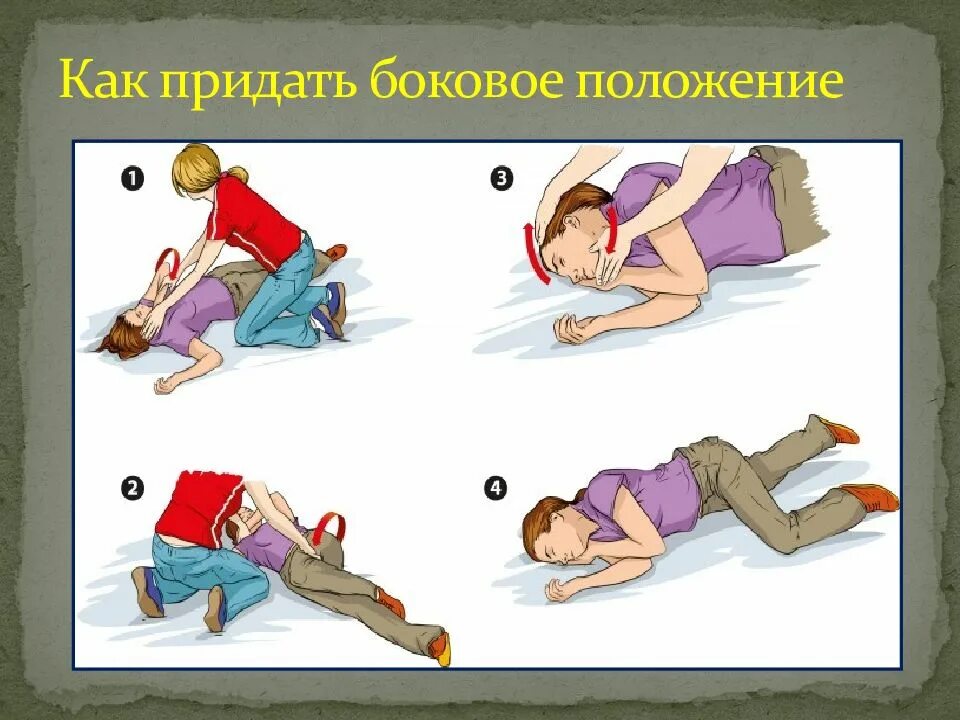 Как придать боковое положение

1

3

2

4