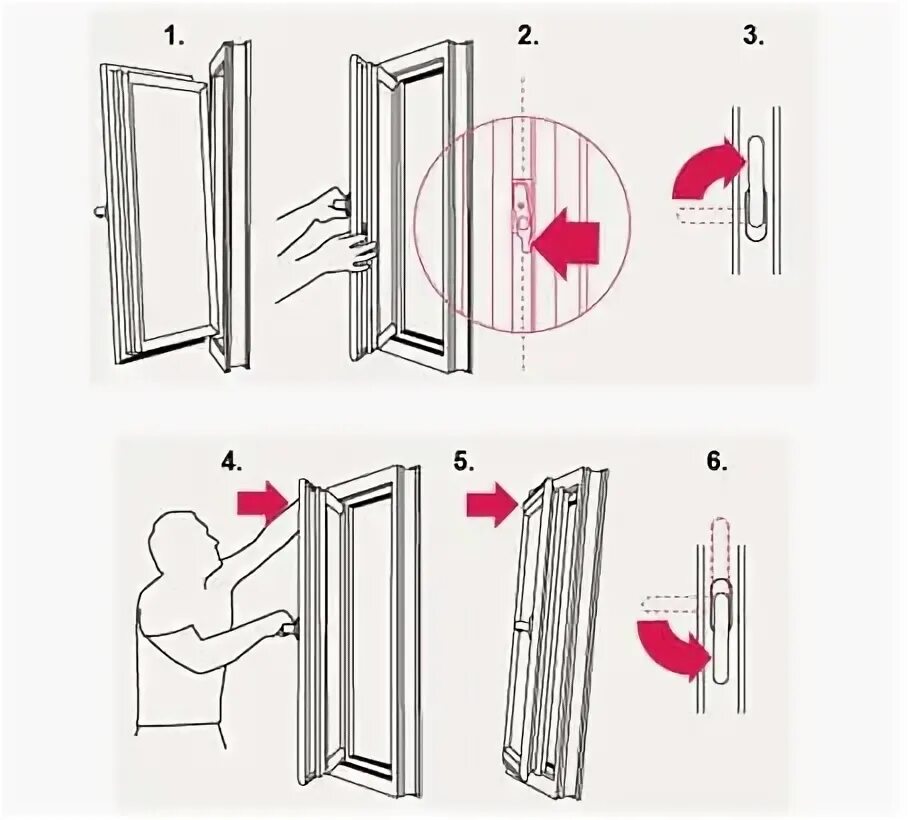 1.
2.
3.
4.
5.
6.