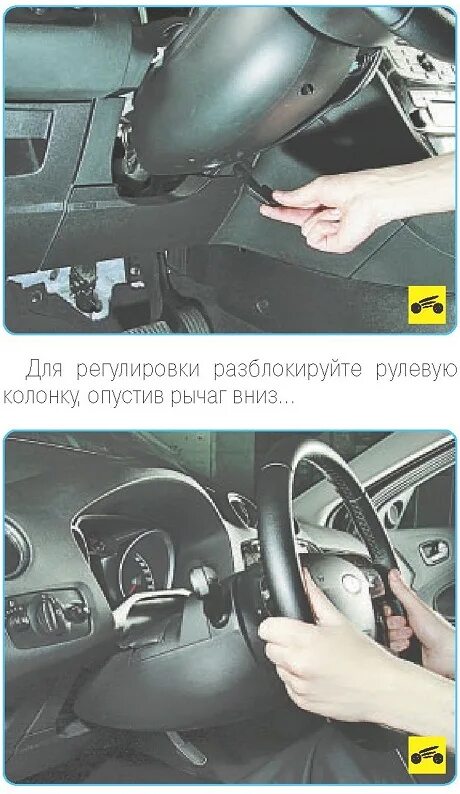 Для регулировки разблокируйте рулевую колонку, опустив рычаг вниз...