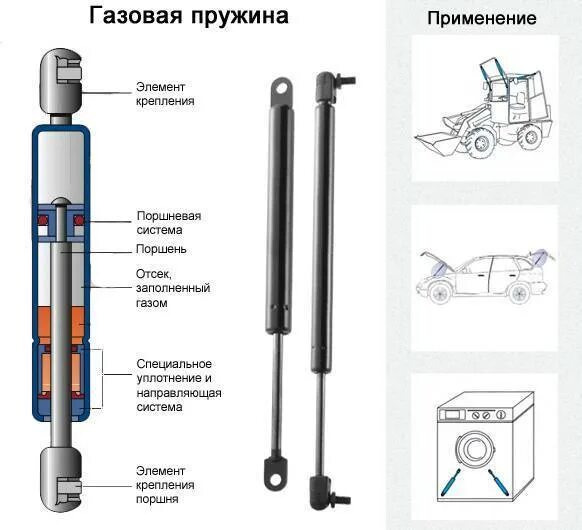 Газовая пружина

Элемент крепления

Поршневая система

Поршень

Отсек, заполненный газом

Специальное уплотнение и направляющая система

Элемент крепления поршня

Применение