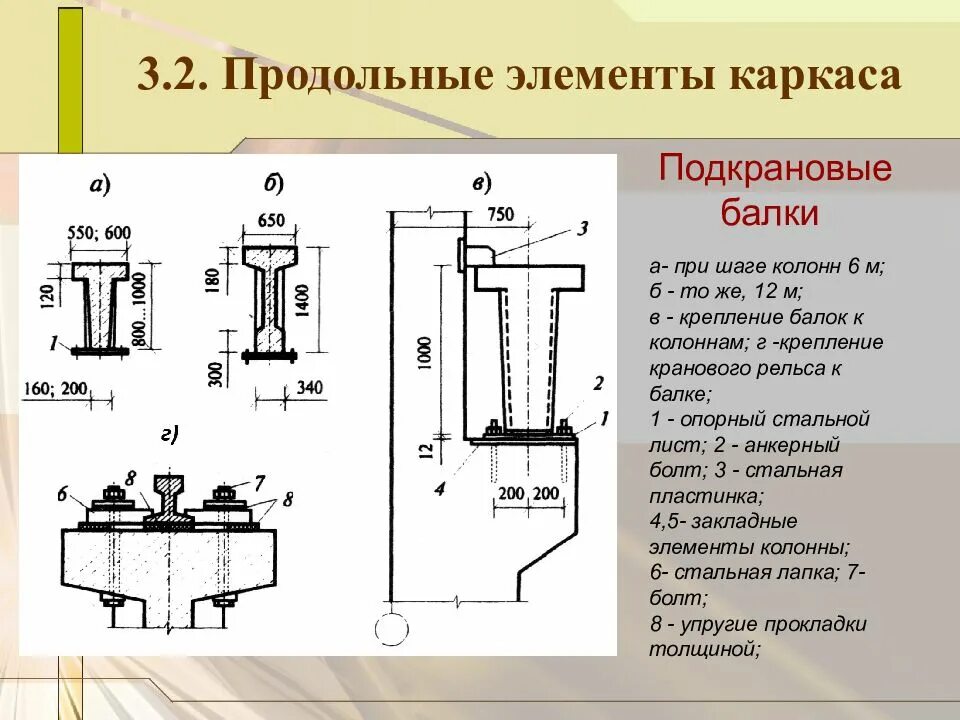 3.2. Продольные элементы каркаса

а)
550; 600
120
800...1000
1
160; 200

б)
650
180
1400
300
340

в)
750
3
1000
2
1
12
4
200 200

г)
6
8
7
8

Подкрановые балки

а- при шаге колонн 6 м;
б - то же, 12 м;
в - крепление балок к колоннам; г -крепление кранового рельса к балке;
1 - опорный стальной лист; 2 - анкерный болт; 3 - стальная пластинка;
4,5- закладные элементы колонны;
6- стальная лапка; 7- болт;
8 - упругие прокладки толщиной;