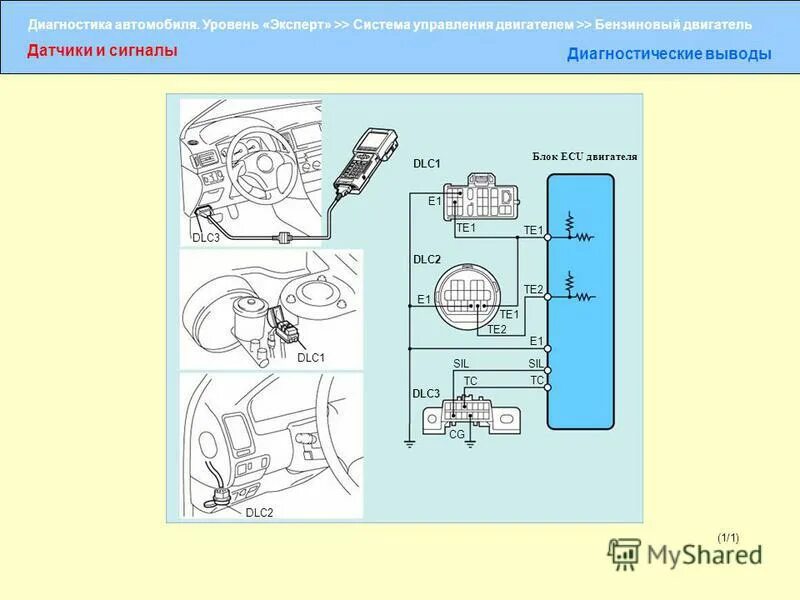 Диагностика автомобиля. Уровень «Эксперт» >> Система управления двигателем >> Бензиновый двигатель

Датчики и сигналы

Диагностические выводы

DLC3

DLC1

DLC2

DLC1

Блок ECU двигателя

E1

TE1

TE1

DLC2

E1

TE2

TE1

TE2

E1

SIL

SIL

TC

TC

DLC3

CG

(1/1)

MyShared