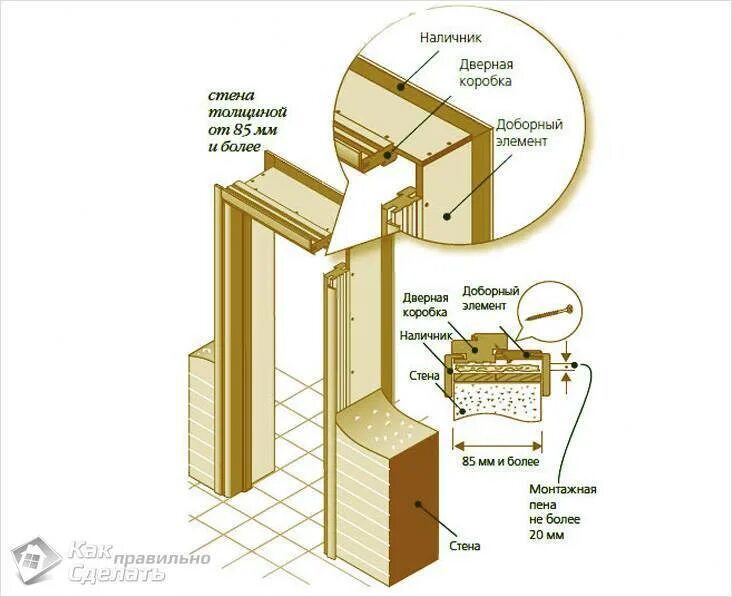 стена толщиной от 85 мм и более

Наличник

Дверная коробка

Доборный элемент

Дверная коробка

Доборный элемент

Наличник

Стена

85 мм и более

Монтажная пена не более 20 мм

Стена

Как правильно Сделать