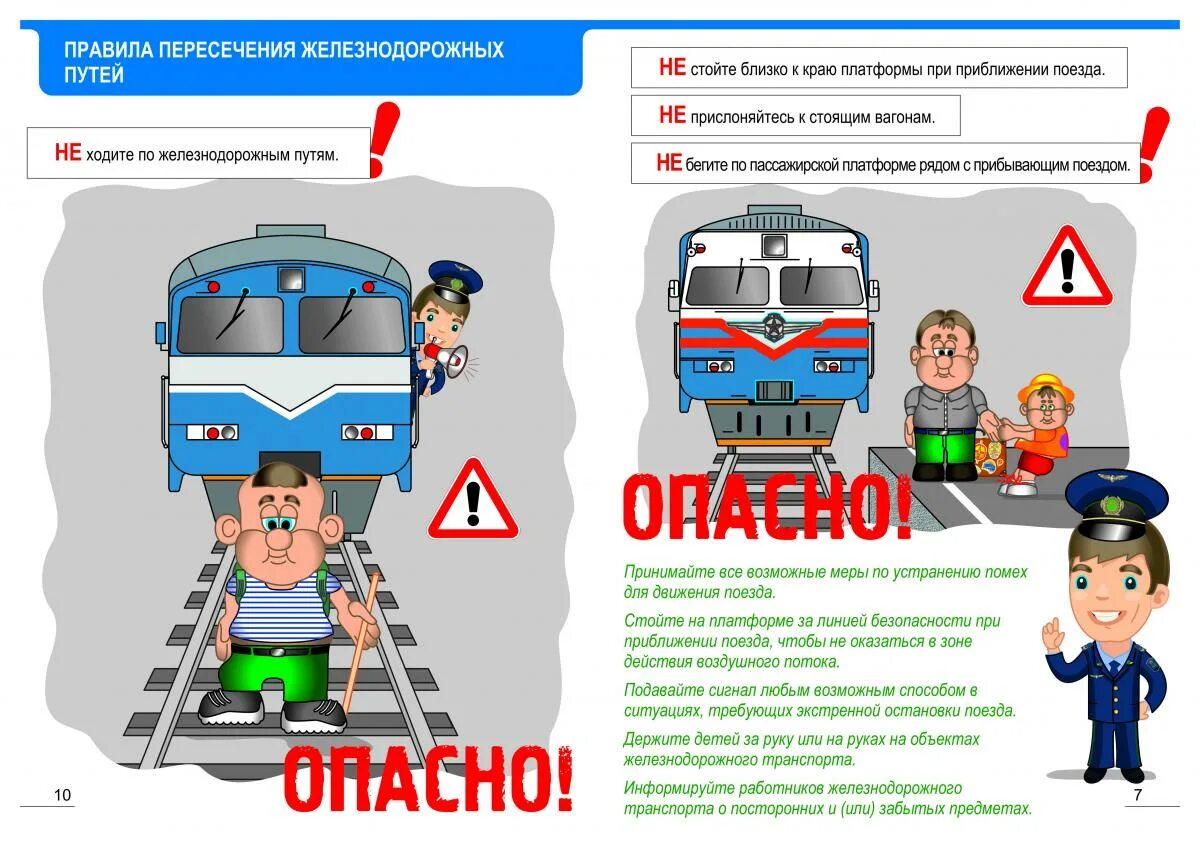 ПРАВИЛА ПЕРЕСЕЧЕНИЯ ЖЕЛЕЗНОДОРОЖНЫХ ПУТЕЙ

НЕ ходите по железнодорожным путям.

ОПАСНО!

10

НЕ стойте близко к краю платформы при приближении поезда.

НЕ прислоняйтесь к стоящим вагонам.

НЕ бегите по пассажирской платформе рядом с прибывающим поездом.

ОПАСНО!

Принимайте все возможные меры по устранению помех для движения поезда.

Стойте на платформе за линией безопасности при приближении поезда, чтобы не оказаться в зоне действия воздушного потока.

Подавайте сигнал любым возможным способом в ситуациях, требующих экстренной остановки поезда.

Держите детей за руку или на руках на объектах железнодорожного транспорта.

Информируйте работников железнодорожного транспорта о посторонних и (или) забытых предметах.

7