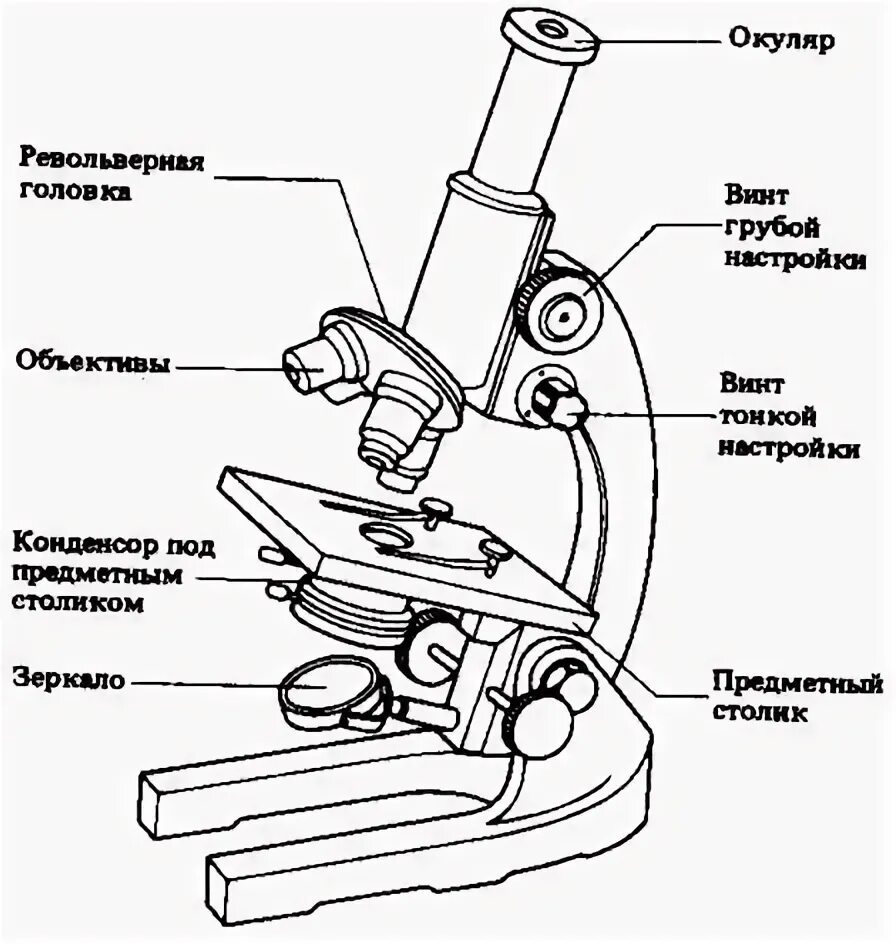 Окуляр

Револьверная головка

Винт грубой настройки

Объективы

Винт тонкой настройки

Конденсор под предметным столиком

Зеркало

Предметный столик