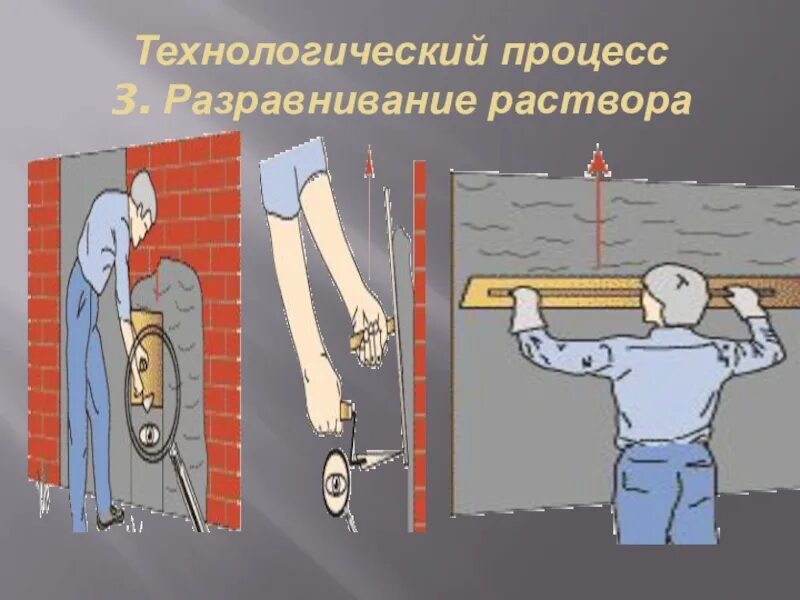 Технологический процесс
3. Разравнивание раствора