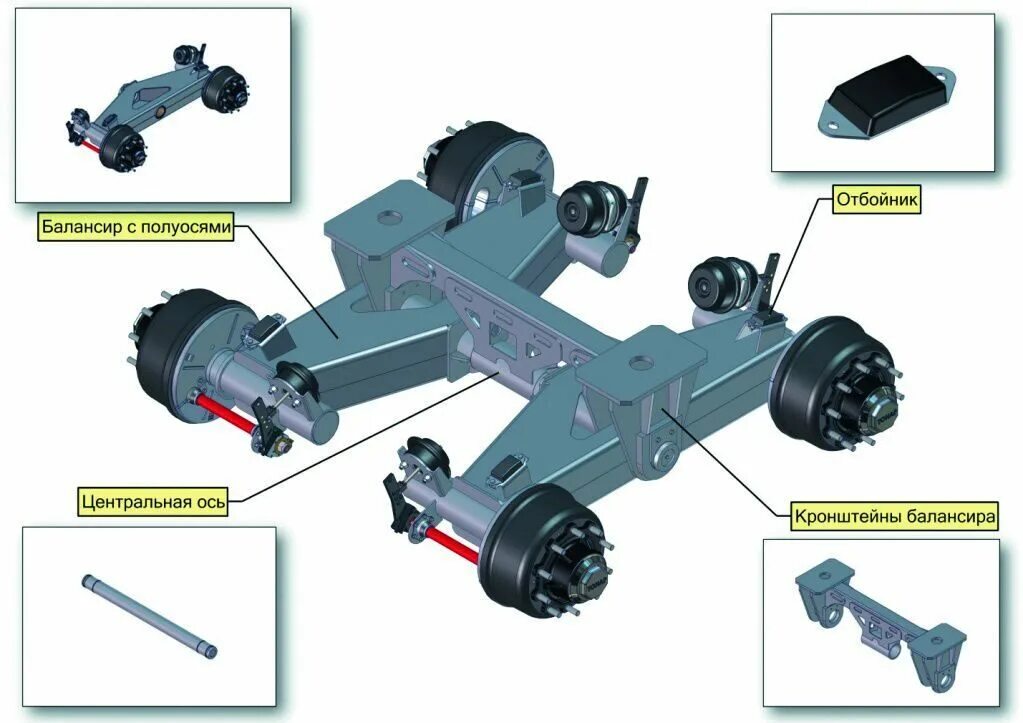 Балансир с полуосями

Отбойник

Центральная ось

Кронштейны балансира