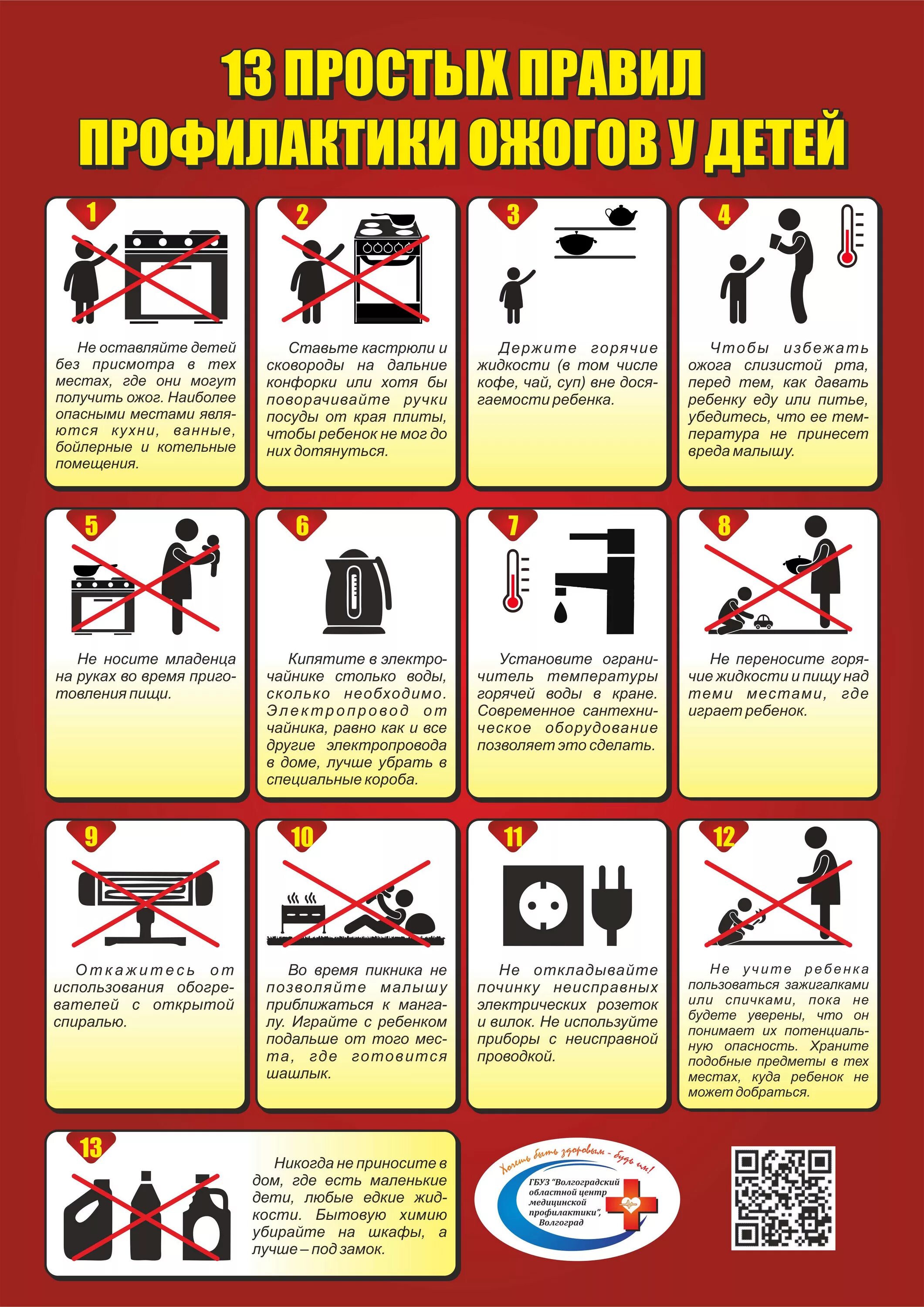 13 ПРОСТЫХ ПРАВИЛ ПРОФИЛАКТИКИ ОЖОГОВ У ДЕТЕЙ

1

Не оставляйте детей без присмотра в тех местах, где они могут получить ожог. Наиболее опасными местами являются кухни, ванные, бойлерные и котельные помещения.

2

Ставьте кастрюли и сковороды на дальние конфорки или хотя бы поворачивайте ручки посуды от края плиты, чтобы ребенок не мог до них дотянуться.

3

Держите горячие жидкости (в том числе кофе, чай, суп) вне досягаемости ребенка.

4

Чтобы избежать ожога слизистой рта, перед тем, как давать ребенку еду или питье, убедитесь, что ее температура не принесет вреда малышу.

5

Не носите младенца на руках во время приготовления пищи.

6

Кипятите в электрочайнике столько воды, сколько необходимо. Электропровод от чайника, равно как и все другие электропровода в доме, лучше убрать в специальные короба.

7

Установите ограничитель температуры горячей воды в кране. Современное сантехническое оборудование позволяет это сделать.

8

Не переносите горячие жидкости и пищу над теми местами, где играет ребенок.

9

Откажитесь от использования обогревателей с открытой спиралью.

10

Во время пикника не позволяйте малышу приближаться к мангалу. Играйте с ребенком подальше от того места, где готовится шашлык.

11

Не откладывайте починку неисправных электрических розеток и вилок. Не используйте приборы с неисправной проводкой.

12

Не учите ребенка пользоваться зажигалками или спичками, пока не будете уверены, что он понимает их потенциальную опасность. Храните подобные предметы в тех местах, куда ребенок не может добраться.

13

Никогда не приносите в дом, где есть маленькие дети, любые едкие жидкости. Бытовую химию убирайте на шкафы, а лучше – под замок.

Хочешь быть здоровым - будь им!
ГБУЗ "Волгоградский областной центр медицинской профилактики", Волгоград