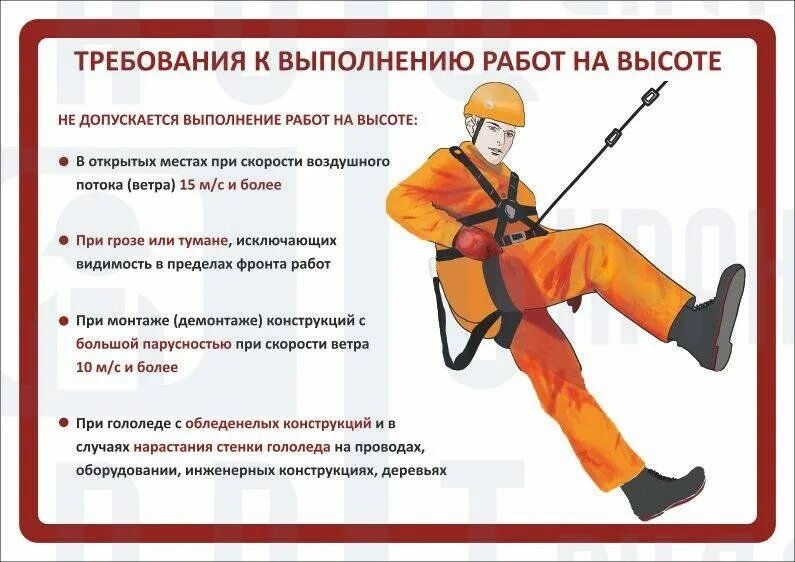 ТРЕБОВАНИЯ К ВЫПОЛНЕНИЮ РАБОТ НА ВЫСОТЕ

НЕ ДОПУСКАЕТСЯ ВЫПОЛНЕНИЕ РАБОТ НА ВЫСОТЕ:

В открытых местах при скорости воздушного потока (ветра) 15 м/с и более

При грозе или тумане, исключающих видимость в пределах фронта работ

При монтаже (демонтаже) конструкций с большой парусностью при скорости ветра 10 м/с и более

При гололеде с обледенелых конструкций и в случаях нарастания стенки гололеда на проводах, оборудовании, инженерных конструкциях, деревьях