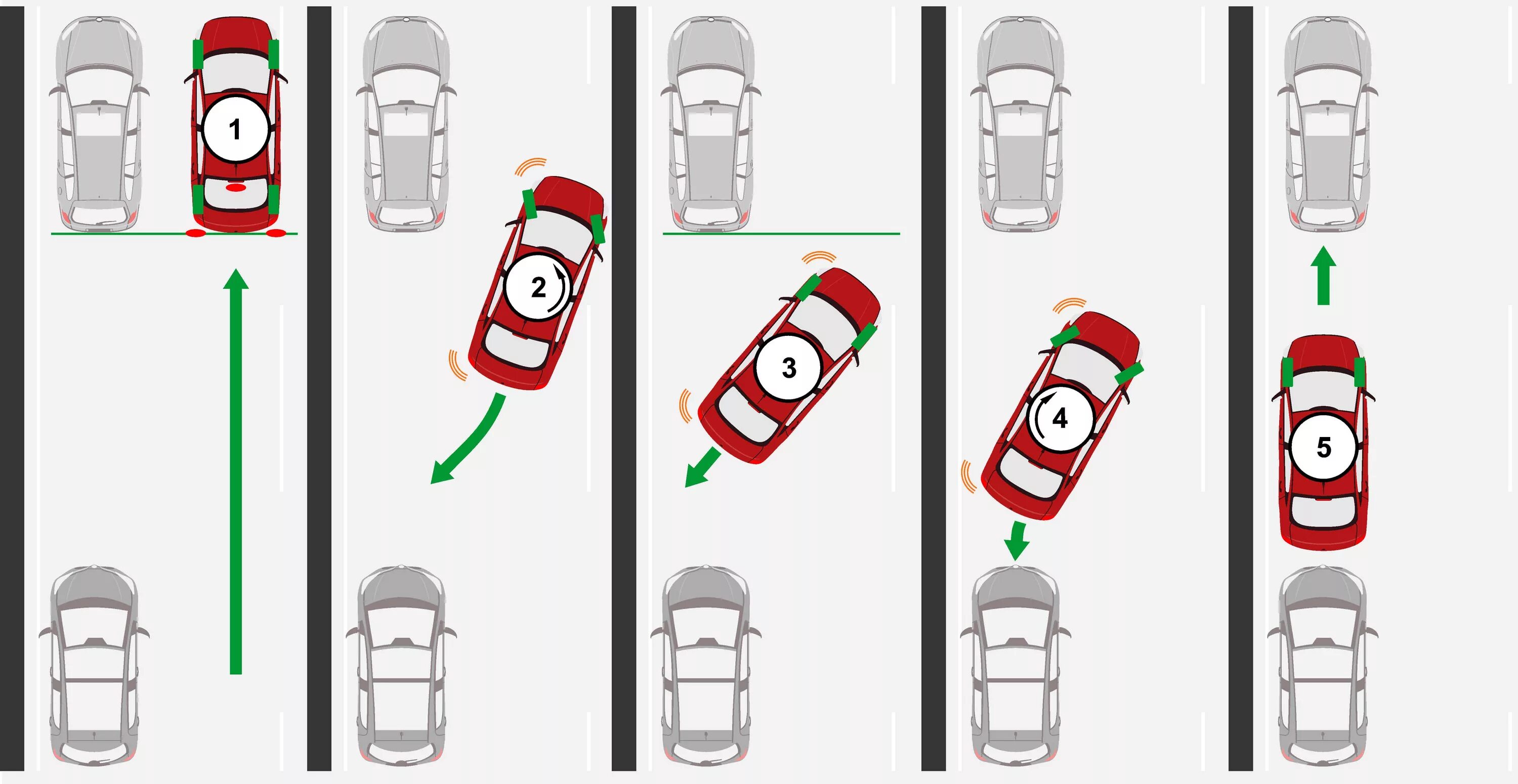 1

2

3

4

5