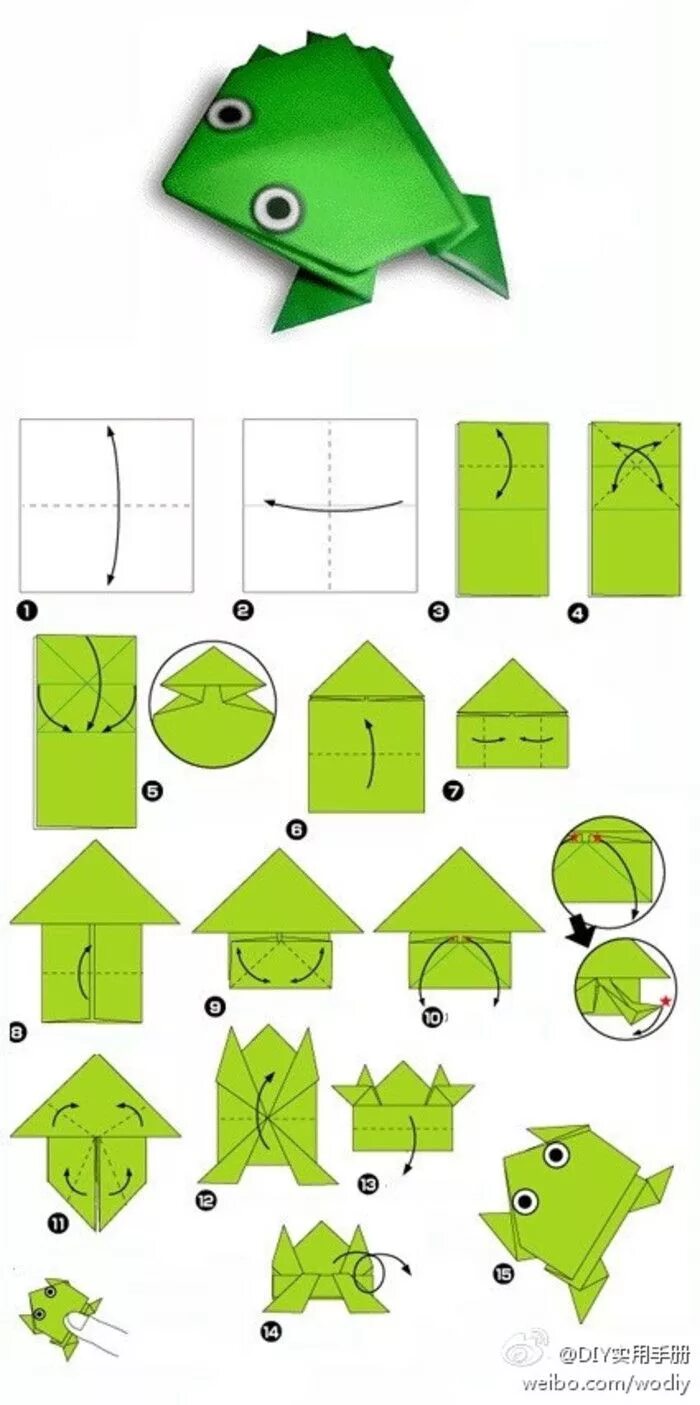 1
2
3
4
5
6
7
8
9
10
11
12
13
14
15
@DIY实用手册
weibo.com/wodiy