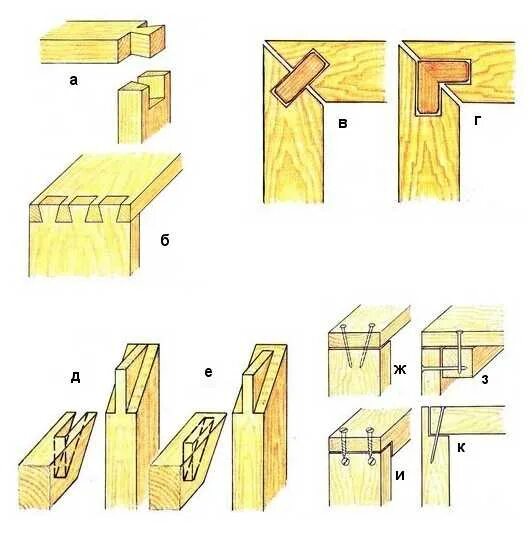 а

в

г

б

д

е

ж

з

и

к