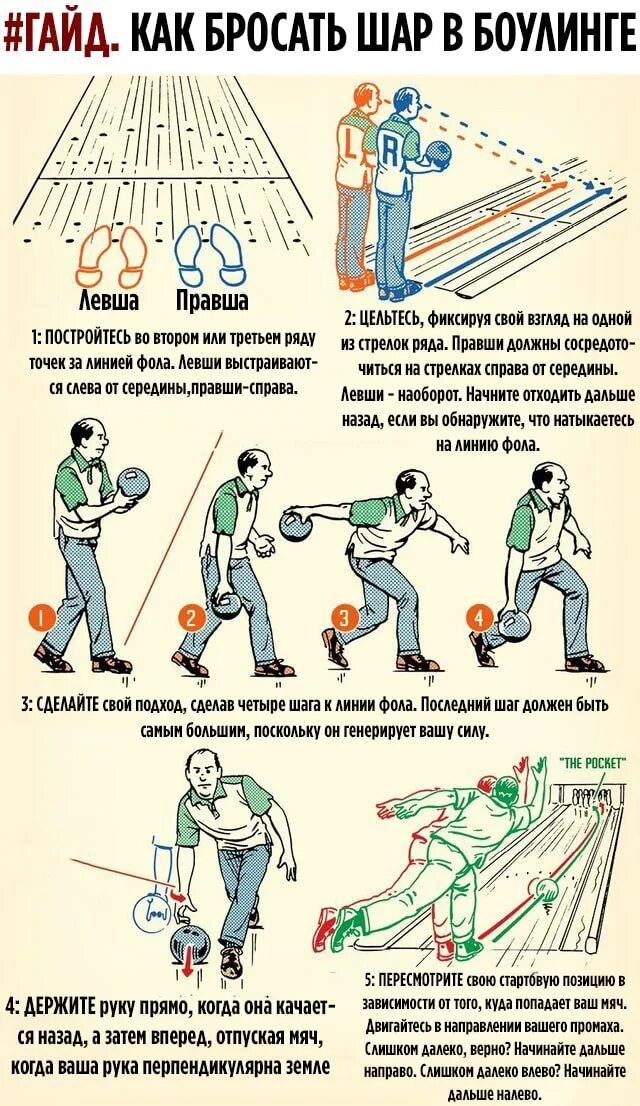 #ГАЙД. КАК БРОСАТЬ ШАР В БОУЛИНГЕ

Левша Правша

1: ПОСТРОЙТЕСЬ во втором или третьем ряду точек за линией фола. Левши выстраиваются слева от середины,правши-справа.

L R

2: ЦЕЛЬТЕСЬ, фиксируя свой взгляд на одной из стрелок ряда. Правши должны сосредоточиться на стрелках справа от середины. Левши - наоборот. Начните отходить дальше назад, если вы обнаружите, что натыкаетесь на линию фола.

1 2 3 4

3: СДЕЛАЙТЕ свой подход, сделав четыре шага к линии фола. Последний шаг должен быть самым большим, поскольку он генерирует вашу силу.

"THE POCKET"

4: ДЕРЖИТЕ руку прямо, когда она качается назад, а затем вперед, отпуская мяч, когда ваша рука перпендикулярна земле

5: ПЕРЕСМОТРИТЕ свою стартовую позицию в зависимости от того, куда попадает ваш мяч. Двигайтесь в направлении вашего промаха. Слишком далеко, верно? Начинайте дальше направо. Слишком далеко влево? Начинайте дальше налево.