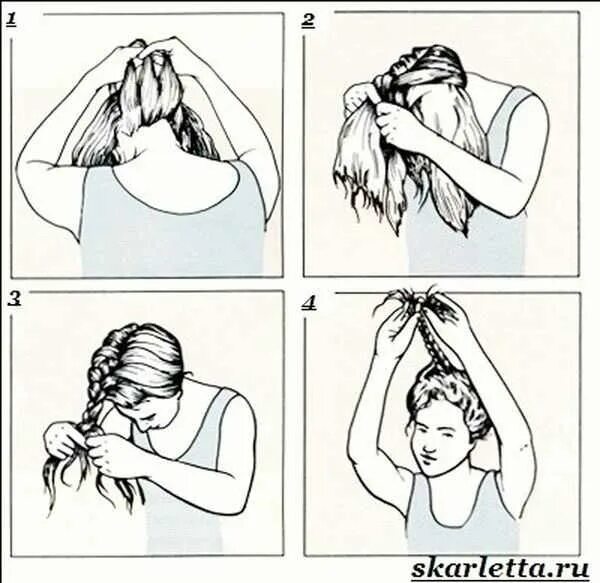 1

2

3

4

skarletta.ru