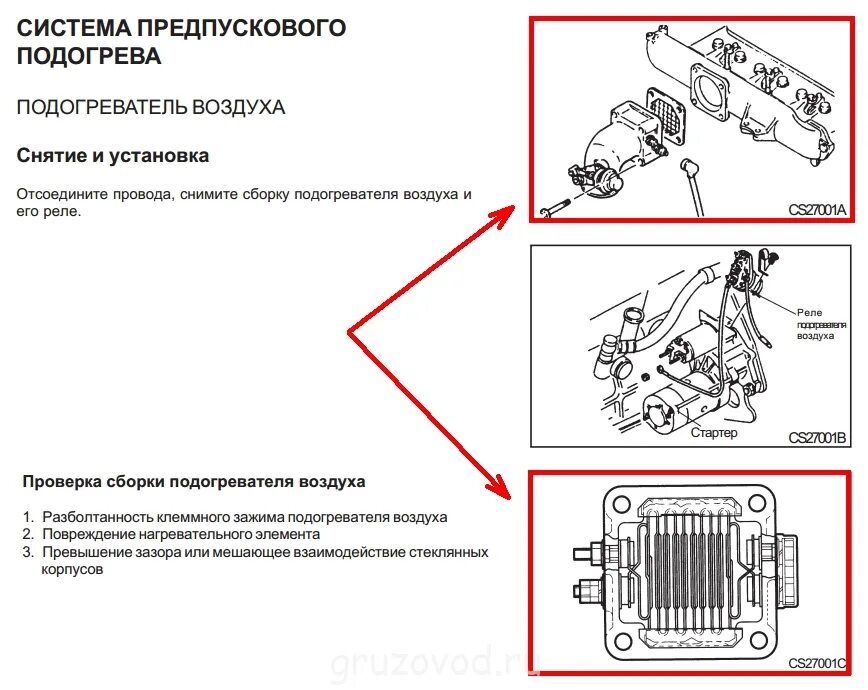 СИСТЕМА ПРЕДПУСКОВОГО ПОДОГРЕВА

ПОДОГРЕВАТЕЛЬ ВОЗДУХА

Снятие и установка

Отсоедините провода, снимите сборку подогревателя воздуха и его реле.

CS27001A

Реле подогревателя воздуха

Стартер

CS27001B

Проверка сборки подогревателя воздуха

1. Разболтанность клеммного зажима подогревателя воздуха
2. Повреждение нагревательного элемента
3. Превышение зазора или мешающее взаимодействие стеклянных корпусов

CS27001C

gruzovod.ru