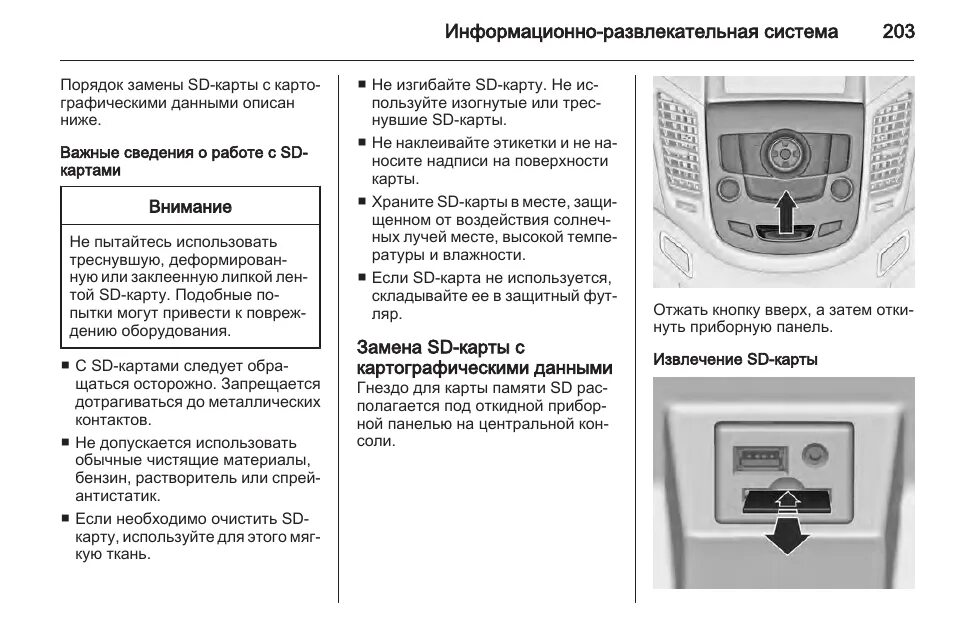 Информационно-развлекательная система 203

Порядок замены SD-карты с картографическими данными описан ниже.

Важные сведения о работе с SD-картами

Внимание

Не пытайтесь использовать треснувшую, деформированную или заклеенную липкой лентой SD-карту. Подобные попытки могут привести к повреждению оборудования.

■ С SD-картами следует обращаться осторожно. Запрещается дотрагиваться до металлических контактов.

■ Не допускается использовать обычные чистящие материалы, бензин, растворитель или спрей-антистатик.

■ Если необходимо очистить SD-карту, используйте для этого мягкую ткань.

■ Не изгибайте SD-карту. Не используйте изогнутые или треснувшие SD-карты.

■ Не наклеивайте этикетки и не наносите надписи на поверхности карты.

■ Храните SD-карты в месте, защищенном от воздействия солнечных лучей месте, высокой температуры и влажности.

■ Если SD-карта не используется, складывайте ее в защитный футляр.

Замена SD-карты с картографическими данными

Гнездо для карты памяти SD располагается под откидной приборной панелью на центральной консоли.

Отжать кнопку вверх, а затем откинуть приборную панель.

Извлечение SD-карты