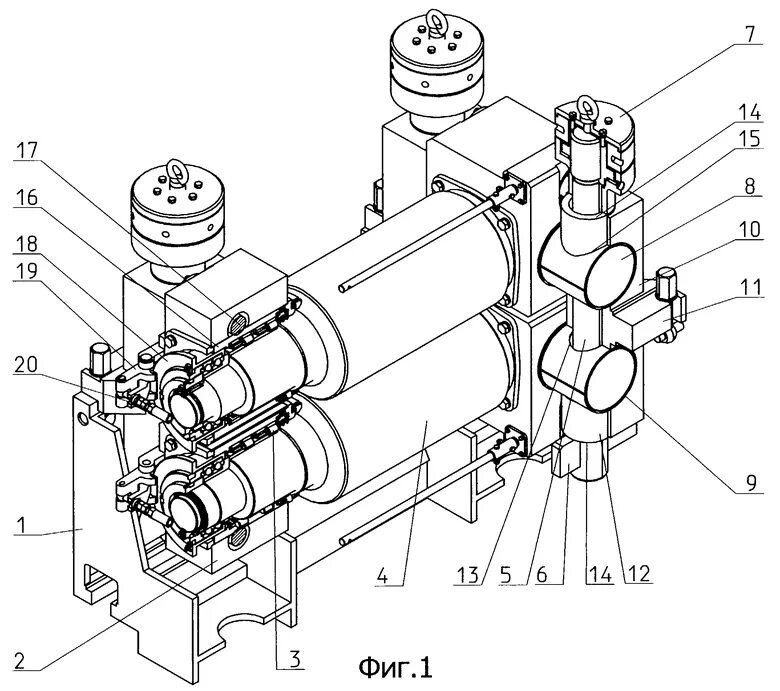 7
14
15
8
10
11
9
17
16
18
19
20
1
2
3
4
13
5
6
14
12
Фиг.1