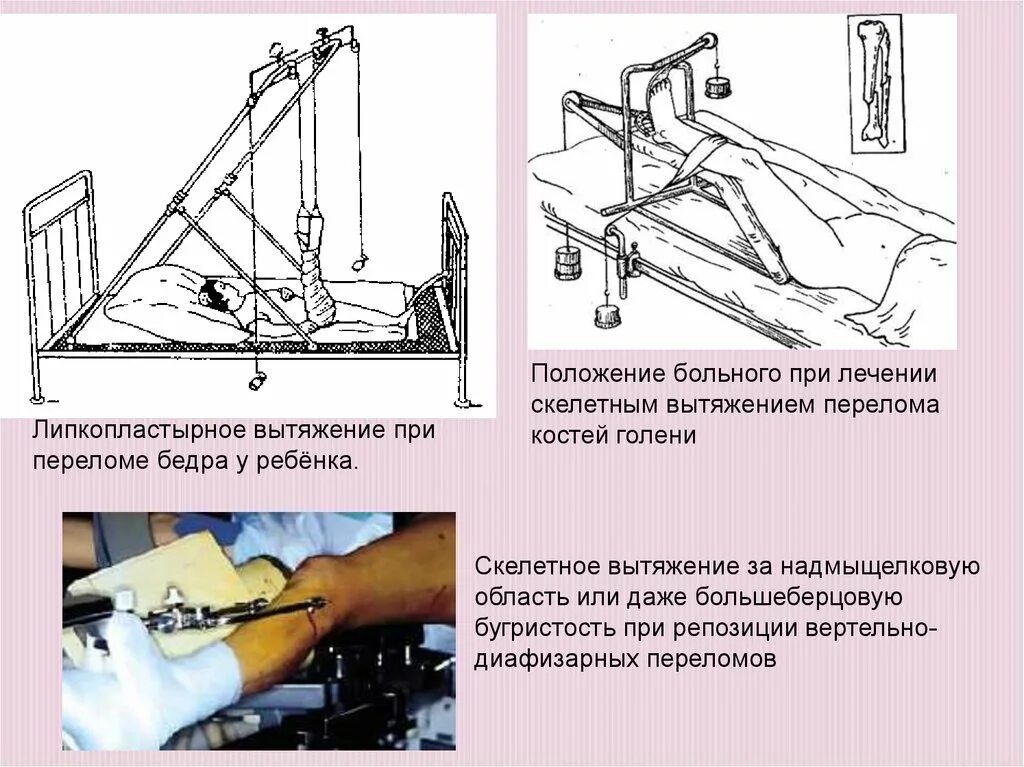 Липкопластырное вытяжение при переломе бедра у ребёнка.

Положение больного при лечении скелетным вытяжением перелома костей голени

Скелетное вытяжение за надмыщелковую область или даже большеберцовую бугристость при репозиции вертельно-диафизарных переломов