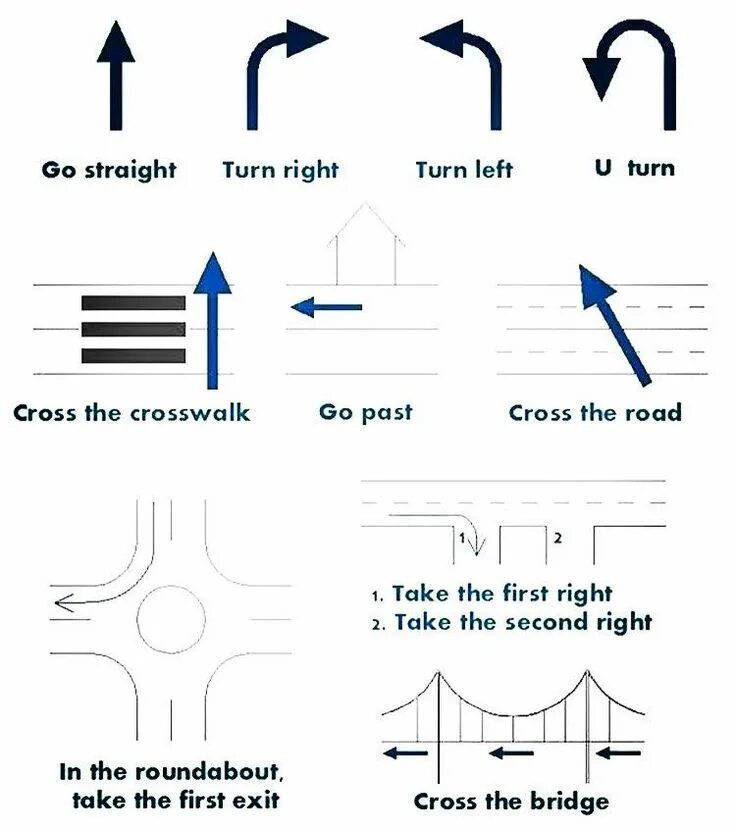 Go straight

Turn right

Turn left

U turn

Cross the crosswalk

Go past

Cross the road

1 2

1. Take the first right
2. Take the second right

In the roundabout, take the first exit

Cross the bridge