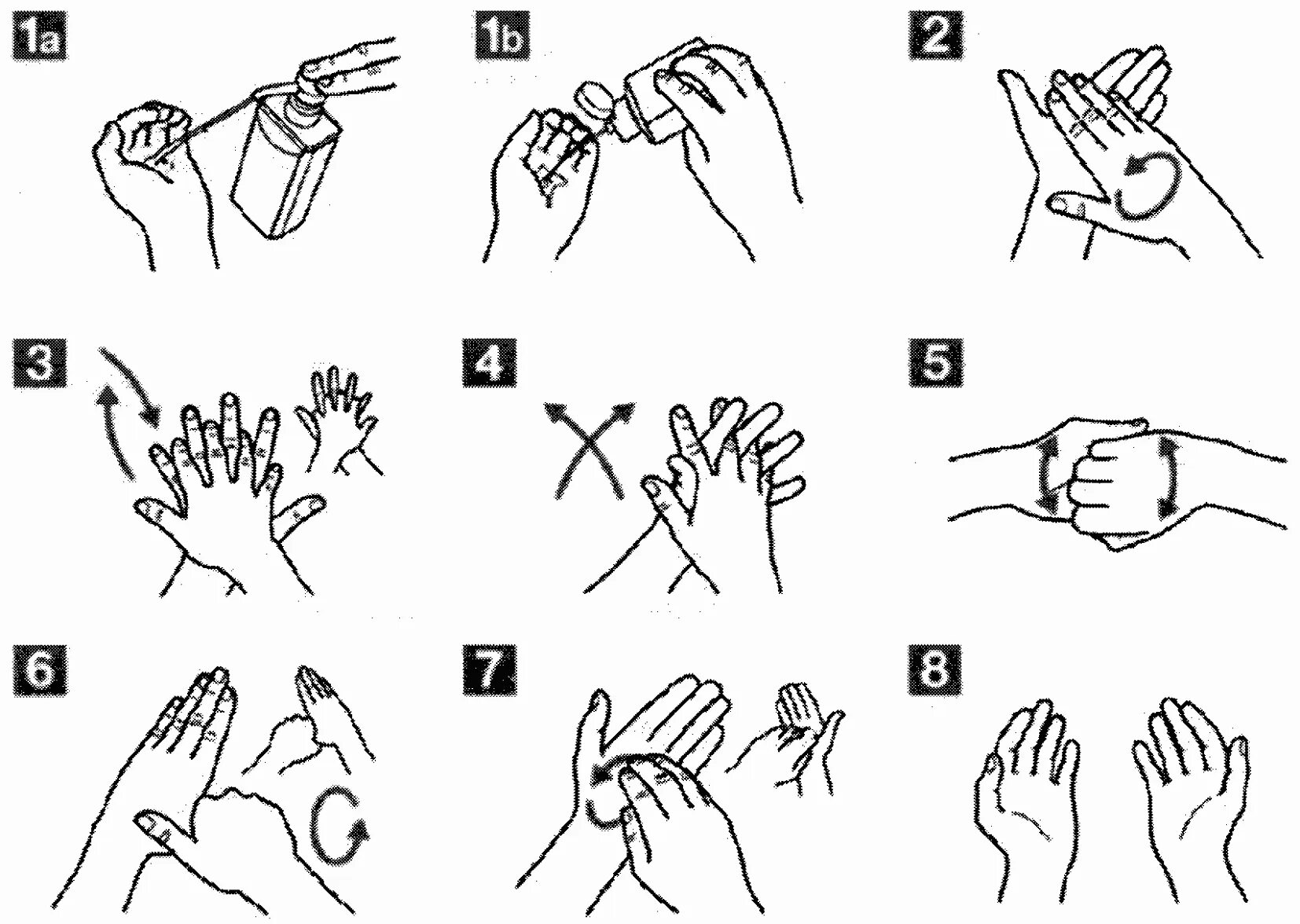 1a

1b

2

3

4

5

6

7

8