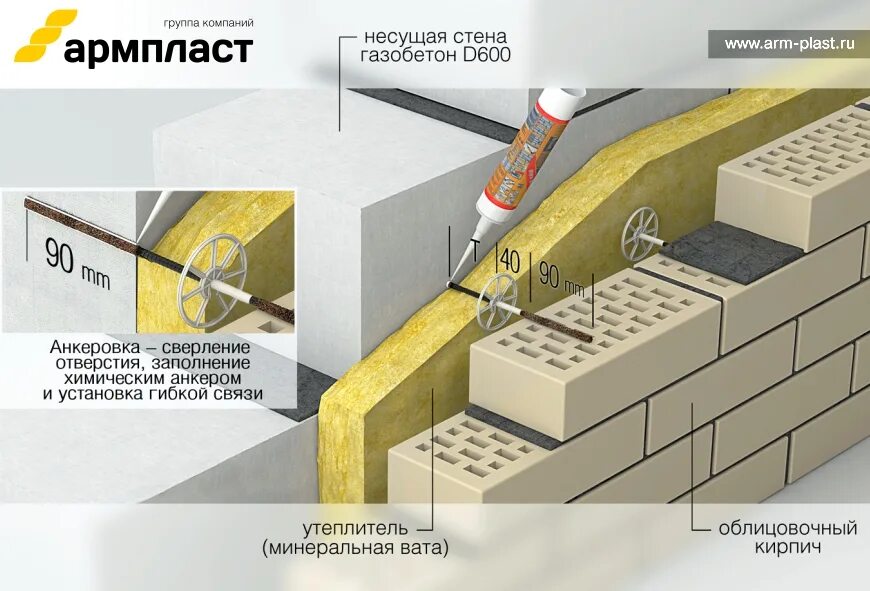 группа компаний
армпласт

несущая стена
газобетон D600

www.arm-plast.ru

90 mm

Анкеровка – сверление отверстия, заполнение химическим анкером и установка гибкой связи

T

40

90 mm

утеплитель
(минеральная вата)

облицовочный
кирпич