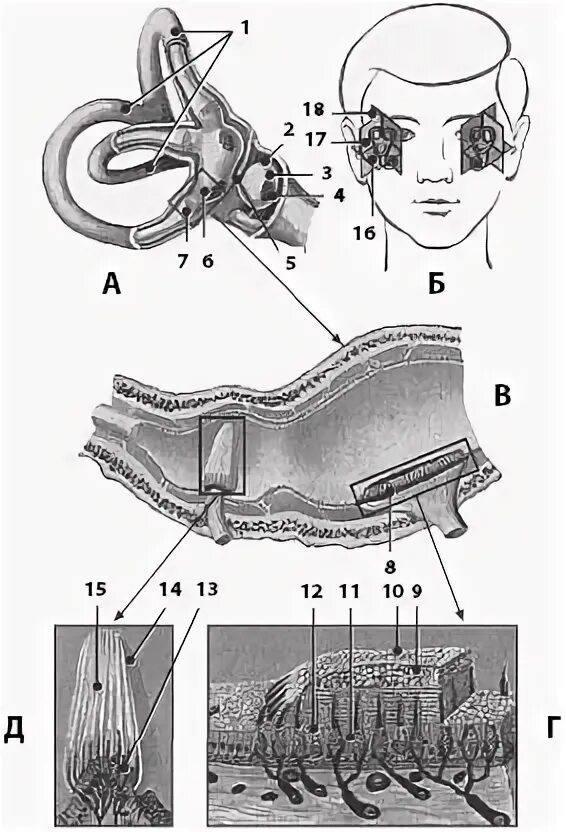 1
2
3
4
5
6
7
А
18
17
16
Б
В
8
15
14
13
12
11
10
9
Д
Г