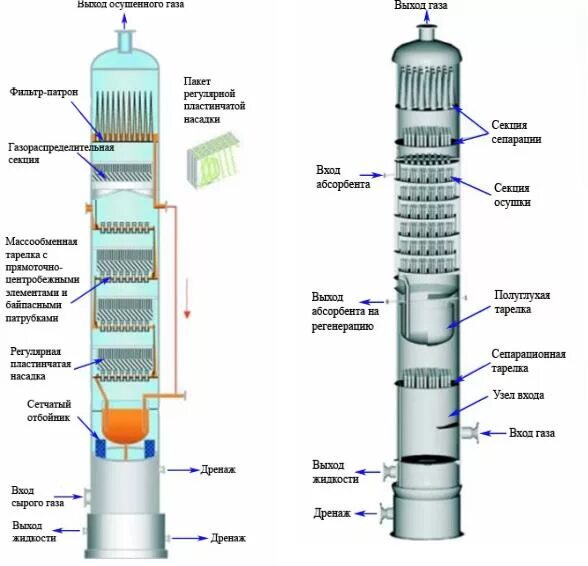 Выход осушенного газа

Фильтр-патрон

Пакет регулярной пластинчатой насадки

Газораспределительная секция

Массообменная тарелка с прямоточно-центробежными элементами и байпасными патрубками

Регулярная пластинчатая насадка

Сетчатый отбойник

Дренаж

Вход сырого газа

Выход жидкости

Дренаж

Выход газа

Секция сепарации

Вход абсорбента

Секция осушки

Выход абсорбента на регенерацию

Полуглухая тарелка

Сепарационная тарелка

Узел входа

Вход газа

Выход жидкости

Дренаж