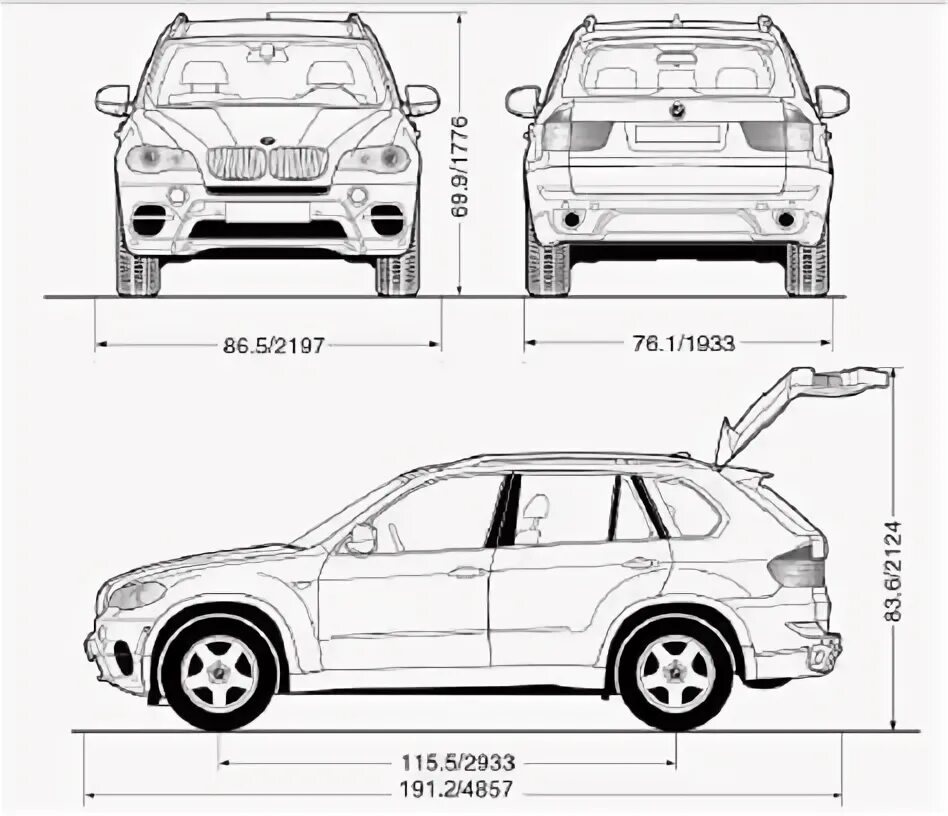 69.9/1776

86.5/2197

76.1/1933

83.6/2124

115.5/2933

191.2/4857