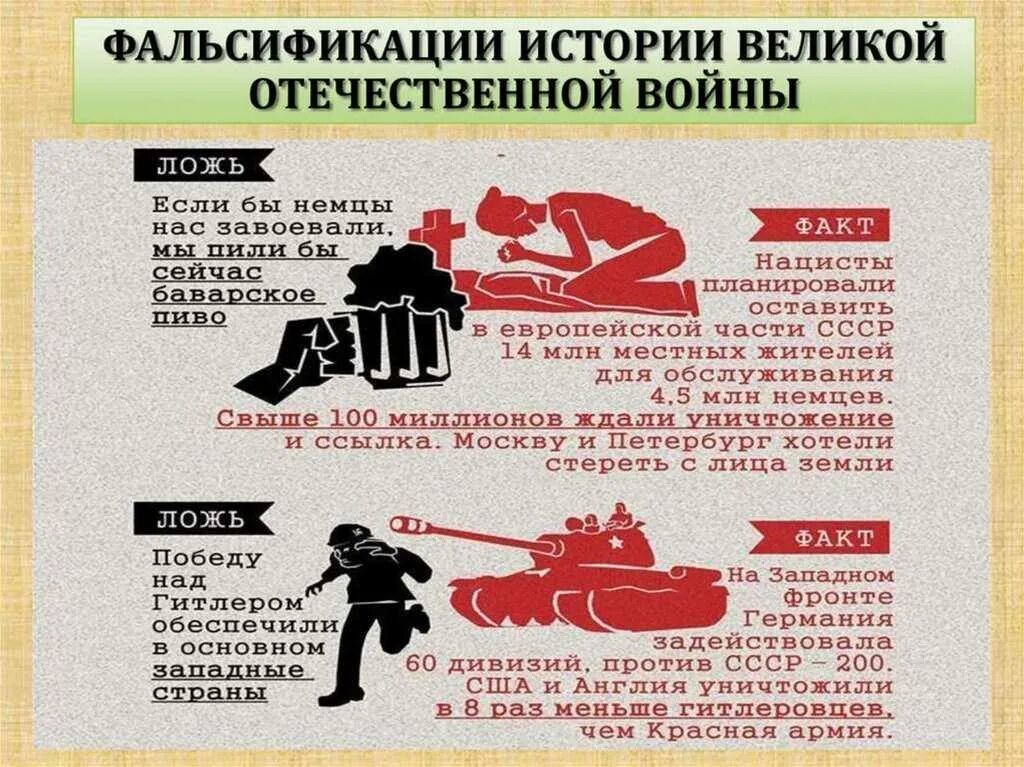 ФАЛЬСИФИКАЦИИ ИСТОРИИ ВЕЛИКОЙ ОТЕЧЕСТВЕННОЙ ВОЙНЫ

ЛОЖЬ

Если бы немцы нас завоевали, мы пили бы сейчас баварское пиво

ФАКТ

Нацисты планировали оставить в европейской части СССР 14 млн местных жителей для обслуживания 4,5 млн немцев. Свыше 100 миллионов ждали уничтожение и ссылка. Москву и Петербург хотели стереть с лица земли

ЛОЖЬ

Победу над Гитлером обеспечили в основном западные страны

ФАКТ

На Западном фронте Германия задействовала 60 дивизий, против СССР – 200. США и Англия уничтожили в 8 раз меньше гитлеровцев, чем Красная армия.