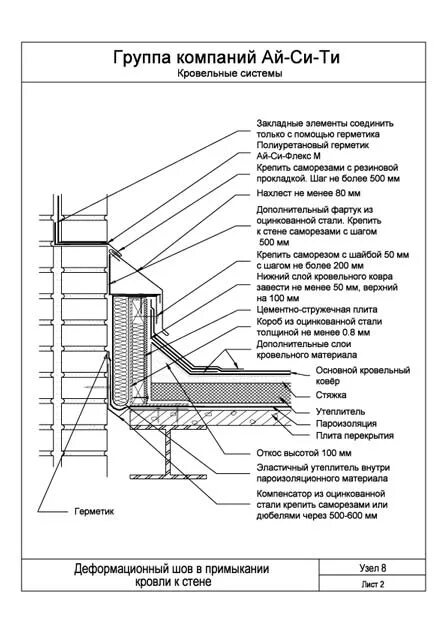 Группа компаний Ай-Си-Ти
Кровельные системы

Закладные элементы соединить только с помощью герметика

Полиуретановый герметик Ай-Си-Флекс М

Крепить саморезами с резиновой прокладкой. Шаг не более 500 мм

Нахлест не менее 80 мм

Дополнительный фартук из оцинкованной стали. Крепить к стене саморезами с шагом 500 мм

Крепить саморезом с шайбой 50 мм с шагом не более 200 мм

Нижний слой кровельного ковра завести не менее 50 мм, верхний на 100 мм

Цементно-стружечная плита

Короб из оцинкованной стали толщиной не менее 0.8 мм

Дополнительные слои кровельного материала

Основной кровельный ковёр

Стяжка

Утеплитель

Пароизоляция

Плита перекрытия

Откос высотой 100 мм

Эластичный утеплитель внутри пароизоляционного материала

Компенсатор из оцинкованной стали крепить саморезами или дюбелями через 500-600 мм

Герметик

Деформационный шов в примыкании кровли к стене

Узел 8

Лист 2