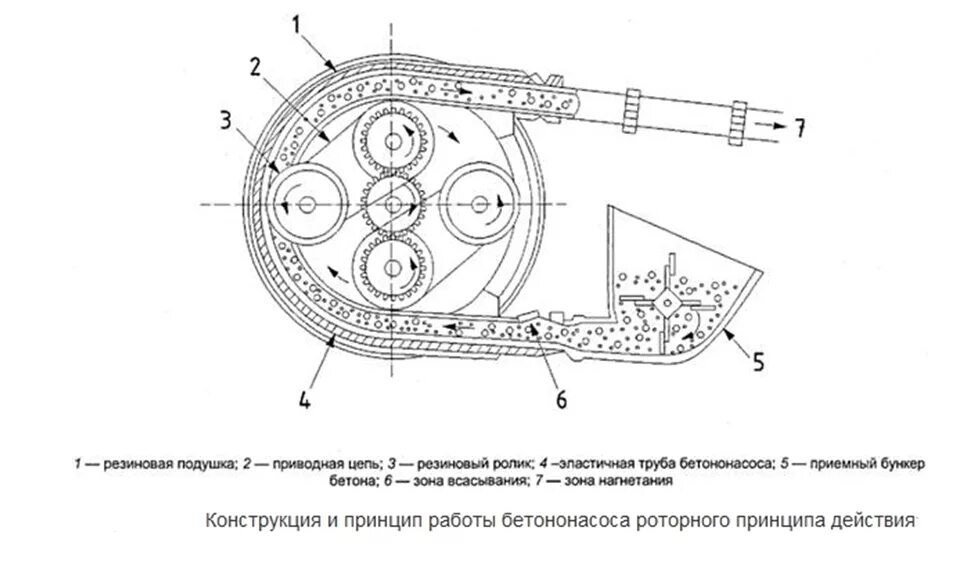 1
2
3
7
5
4
6

1 — резиновая подушка; 2 — приводная цепь; 3 — резиновый ролик; 4 –эластичная труба бетононасоса; 5 — приемный бункер бетона; 6 — зона всасывания; 7 — зона нагнетания

Конструкция и принцип работы бетононасоса роторного принципа действия