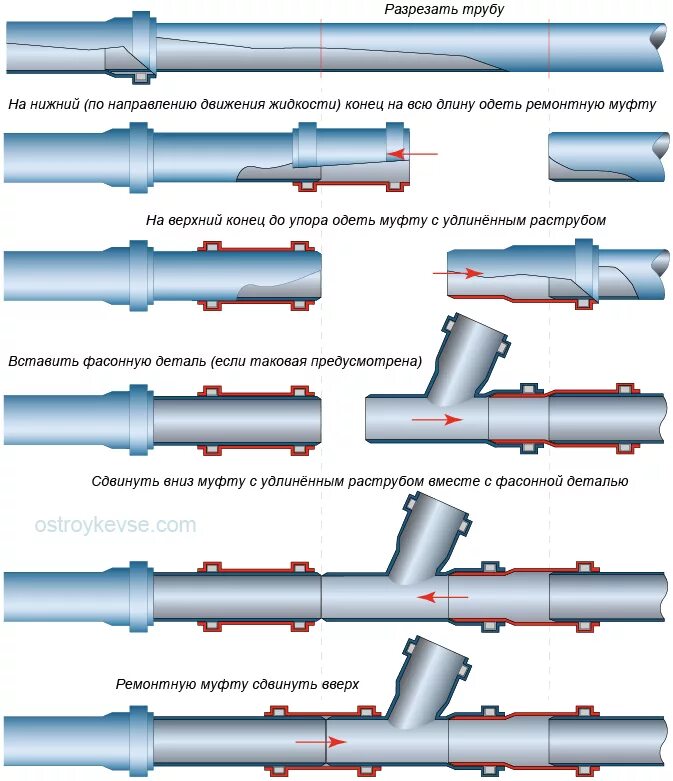 Разрезать трубу

На нижний (по направлению движения жидкости) конец на всю длину одеть ремонтную муфту

На верхний конец до упора одеть муфту с удлинённым раструбом

Вставить фасонную деталь (если таковая предусмотрена)

Сдвинуть вниз муфту с удлинённым раструбом вместе с фасонной деталью

ostroykevse.com

Ремонтную муфту сдвинуть вверх