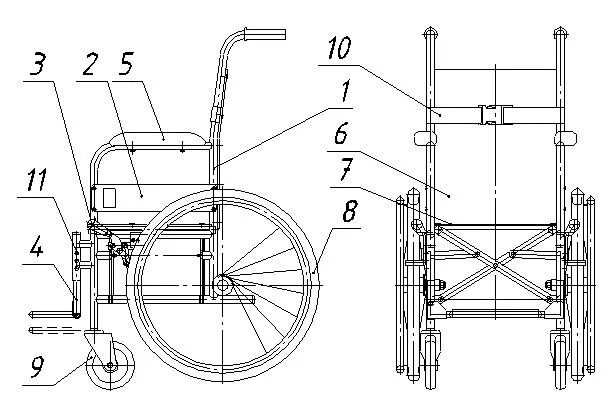 3
2
5
1
11
4
9
10
6
7
8