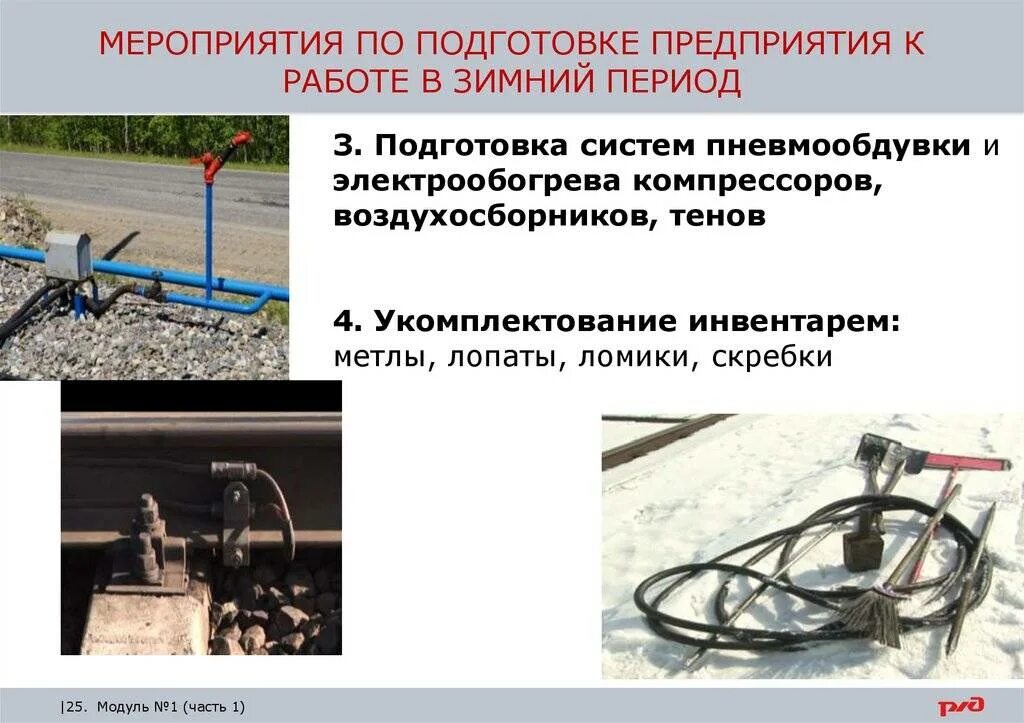 МЕРОПРИЯТИЯ ПО ПОДГОТОВКЕ ПРЕДПРИЯТИЯ К РАБОТЕ В ЗИМНИЙ ПЕРИОД

3. Подготовка систем пневмообдувки и электрообогрева компрессоров, воздухосборников, тенов

4. Укомплектование инвентарем: метлы, лопаты, ломики, скребки

|25. Модуль №1 (часть 1)

РЖД